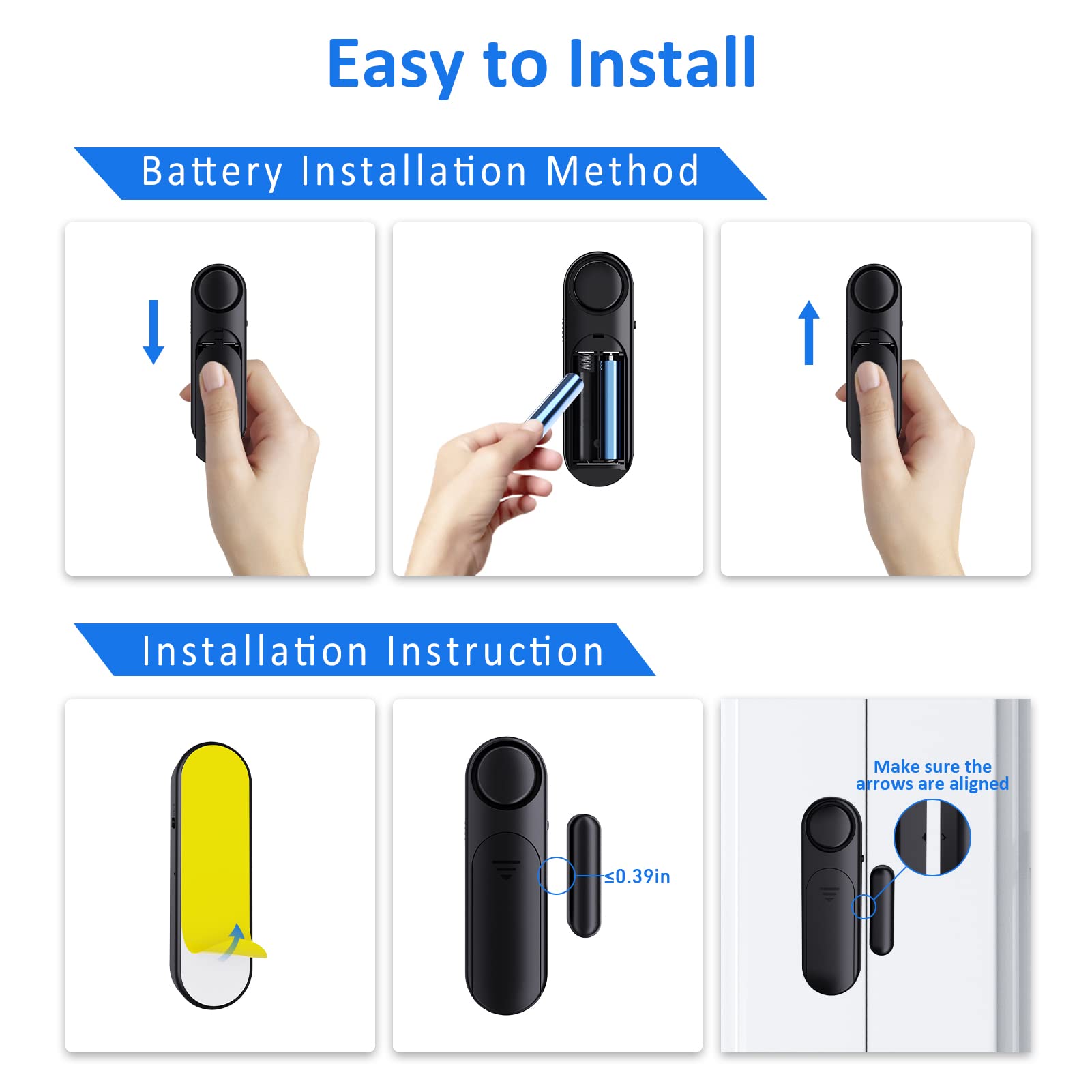 Easy to Install

Battery Installation Method

Installation Instruction

≤0.39in

Make sure the arrows are aligned