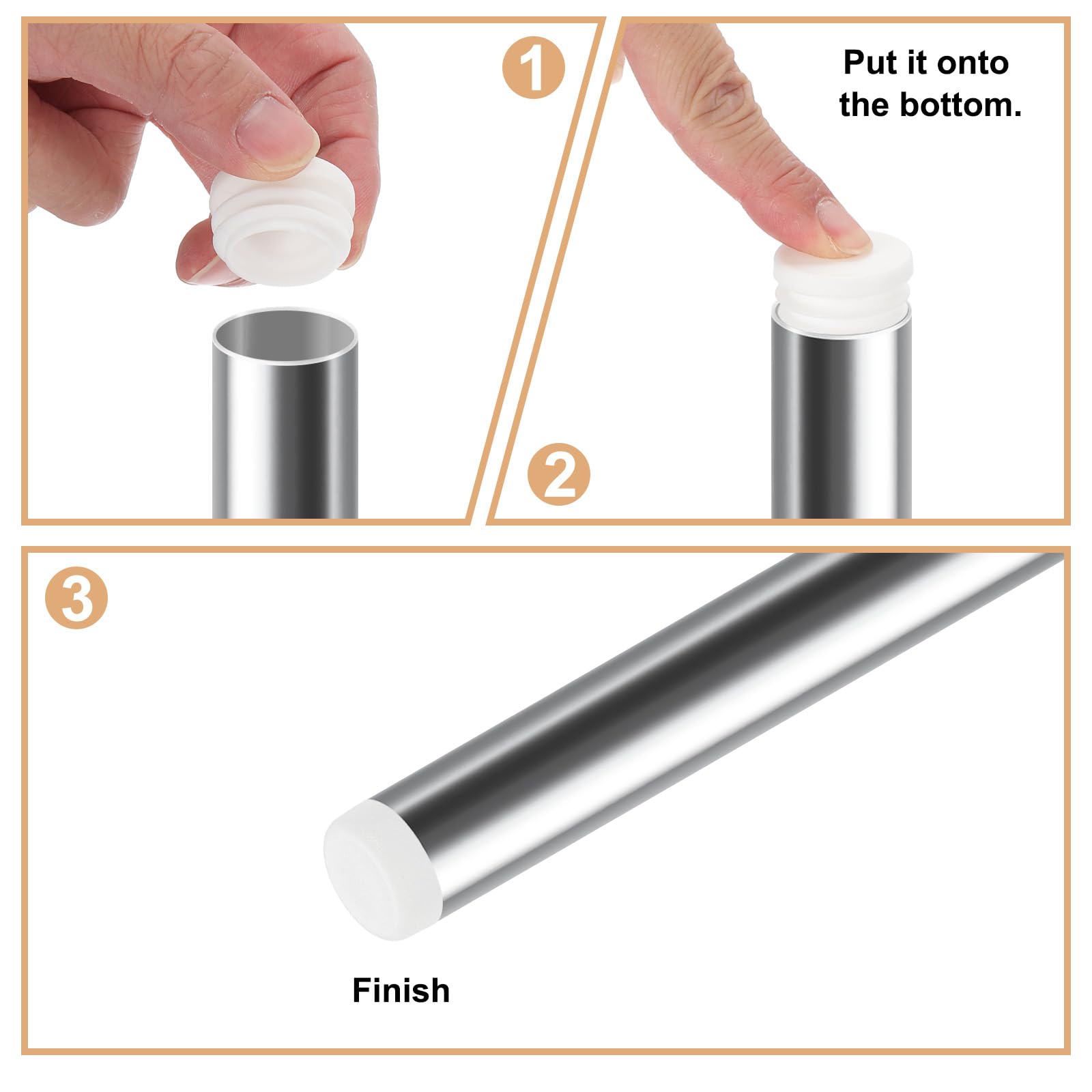 1

Put it onto the bottom.

2

3

Finish