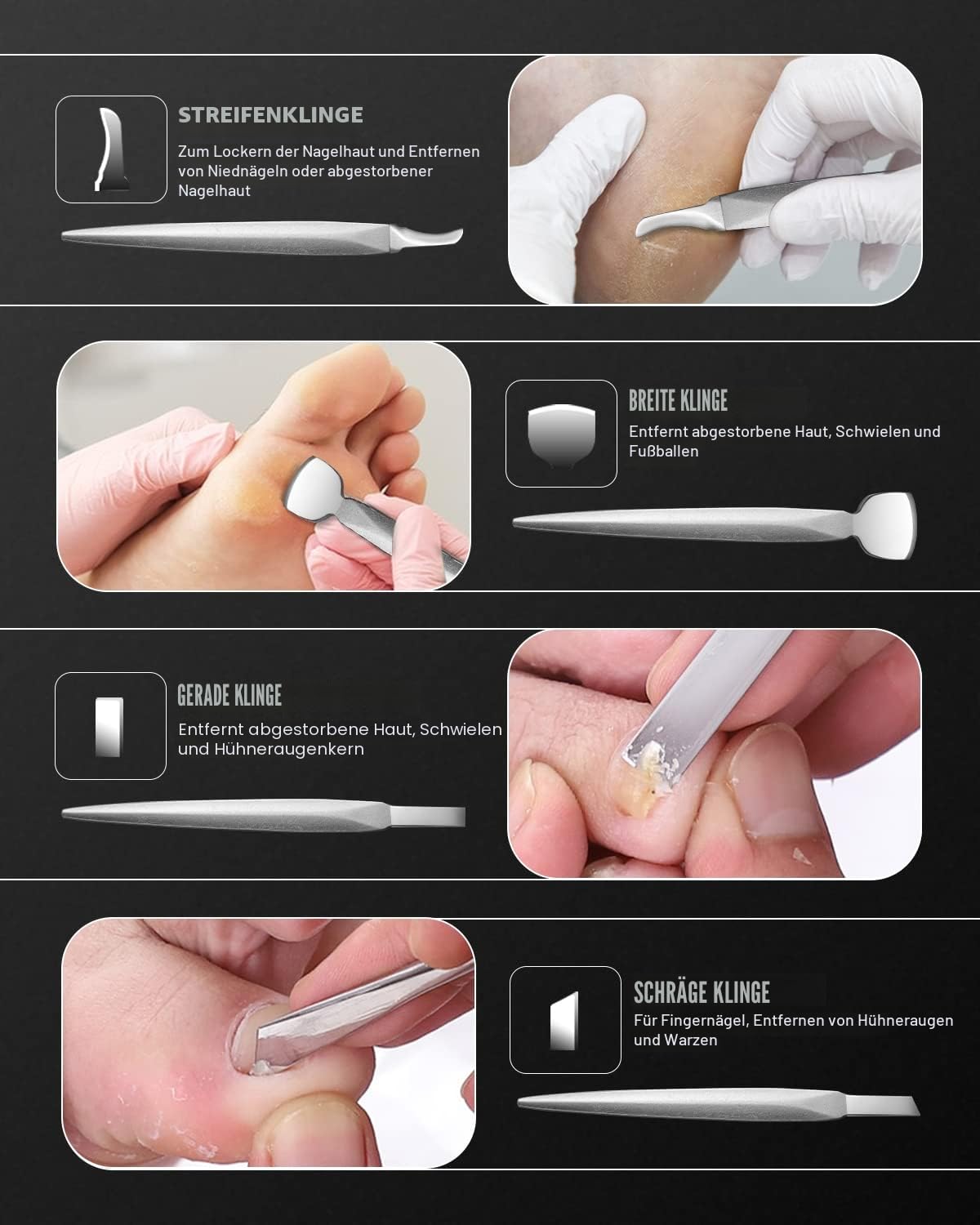 STREIFENKLINGE

Zum Lockern der Nagelhaut und Entfernen von Niednägeln oder abgestorbener Nagelhaut

BREITE KLINGE

Entfernt abgestorbene Haut, Schwielen und Fußballen

GERADE KLINGE

Entfernt abgestorbene Haut, Schwielen und Hühneraugenkern

SCHRÄGE KLINGE

Für Fingernägel, Entfernen von Hühneraugen und Warzen