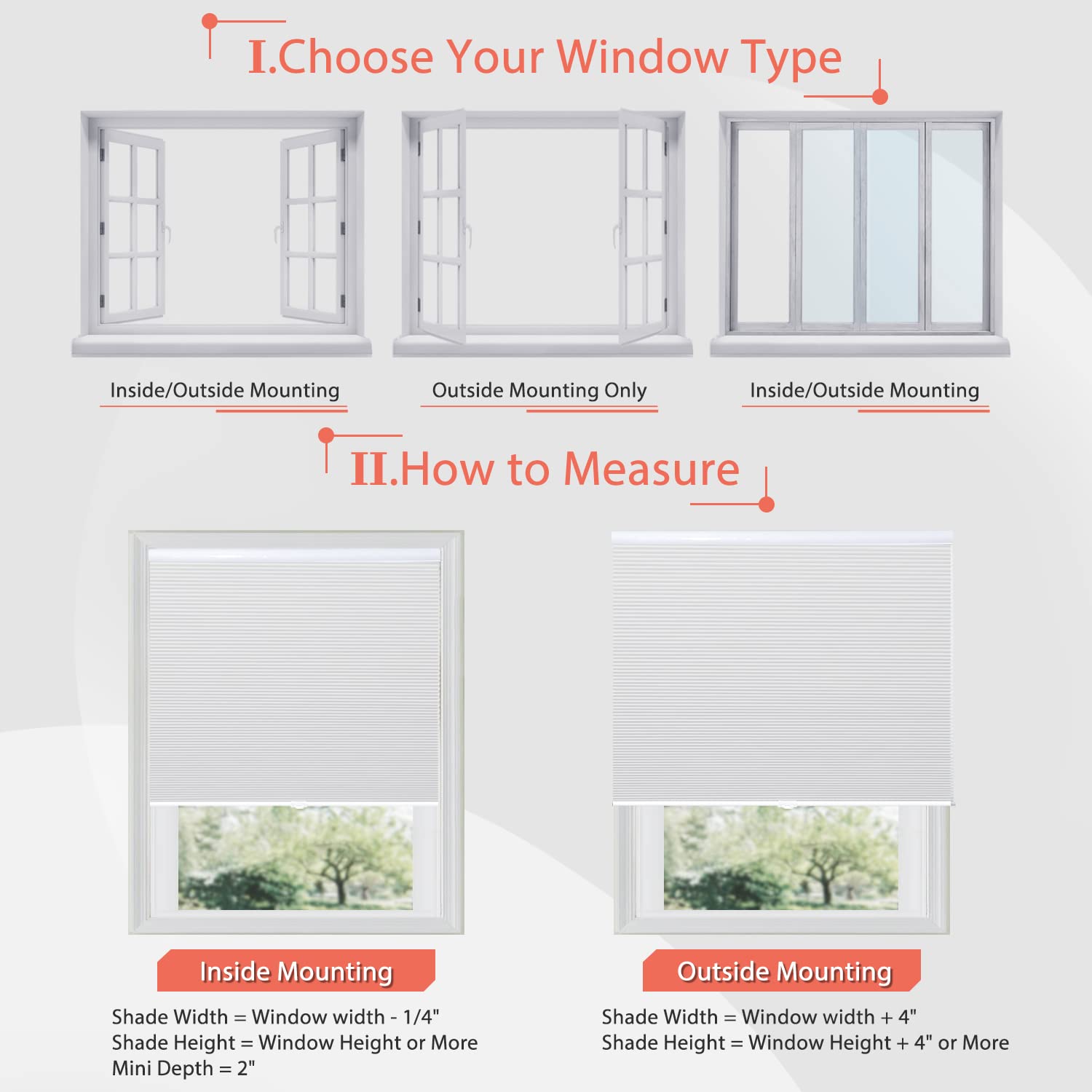 I.Choose Your Window Type

Inside/Outside Mounting

Outside Mounting Only

Inside/Outside Mounting

II.How to Measure

Inside Mounting

Shade Width = Window width - 1/4"
Shade Height = Window Height or More
Mini Depth = 2"

Outside Mounting

Shade Width = Window width + 4"
Shade Height = Window Height + 4" or More