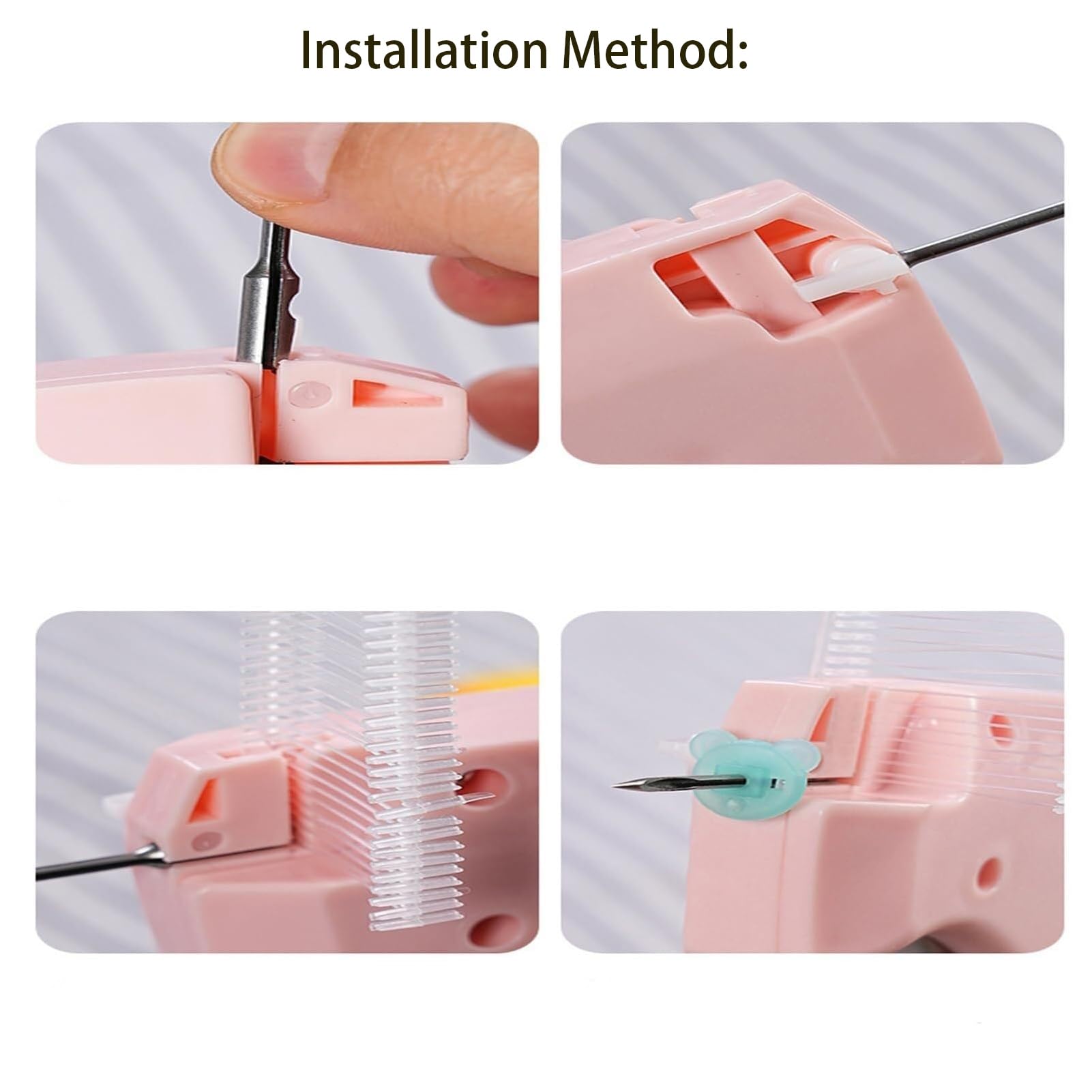 Installation Method: