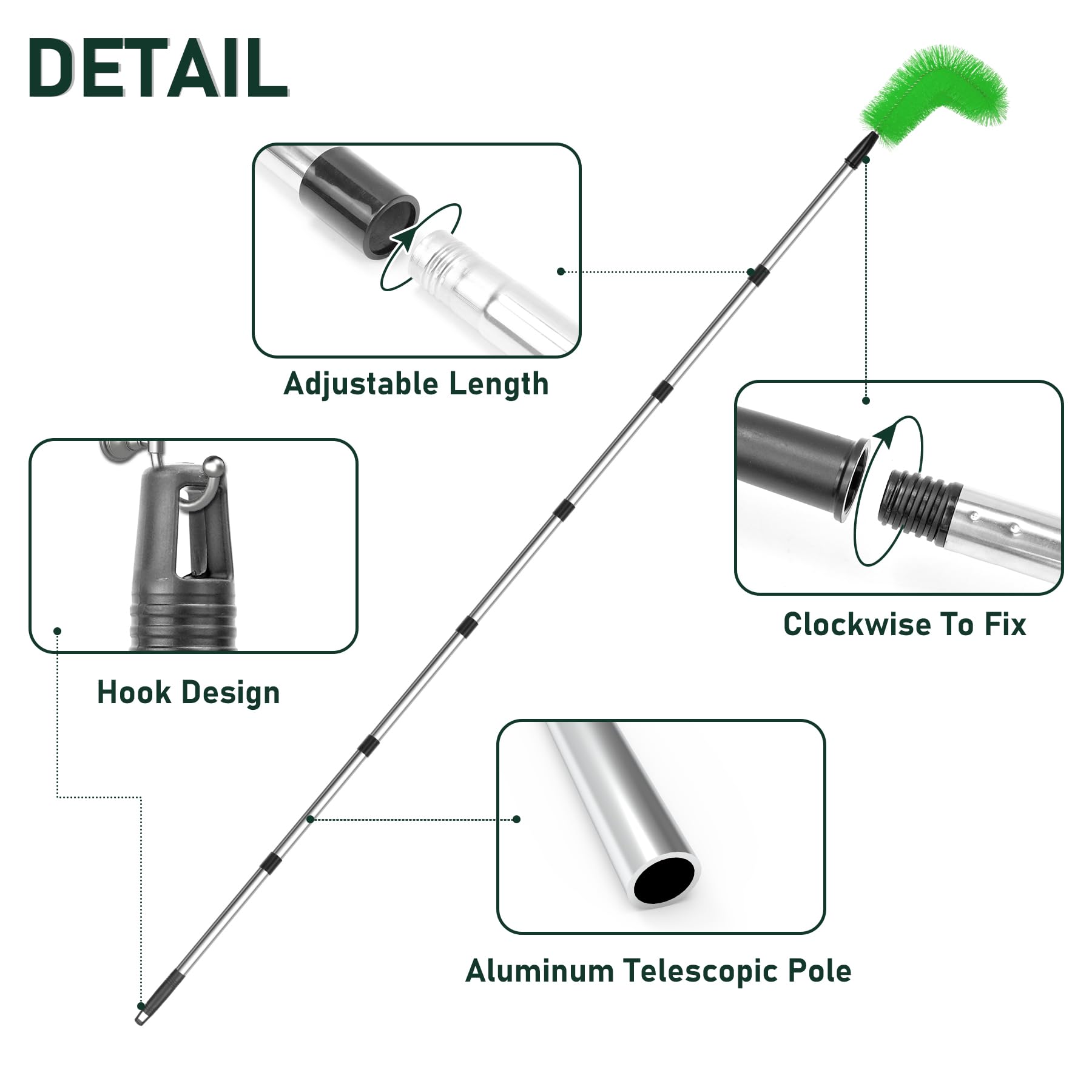 DETAIL

Adjustable Length

Clockwise To Fix

Hook Design

Aluminum Telescopic Pole