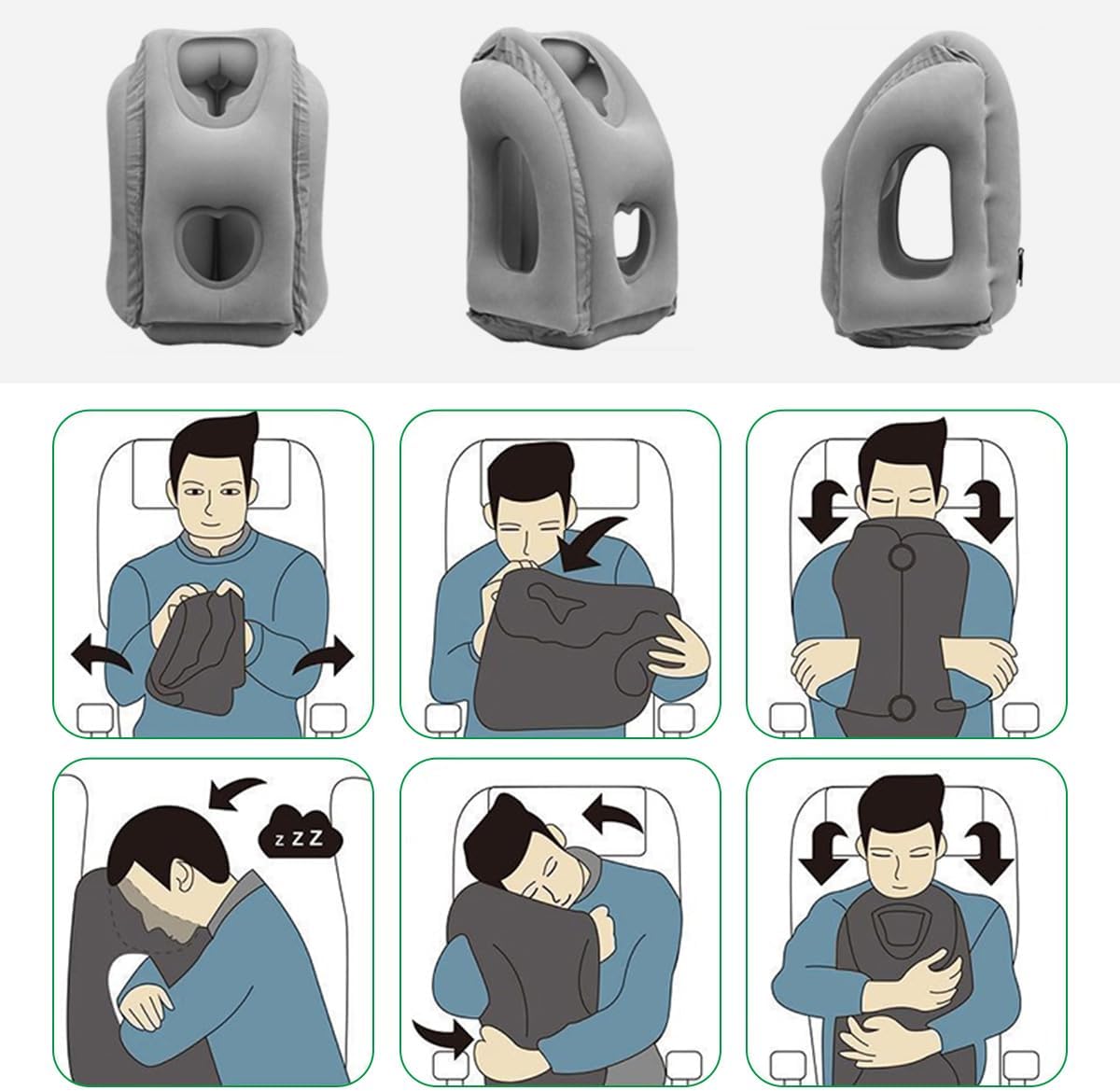 z Z Z