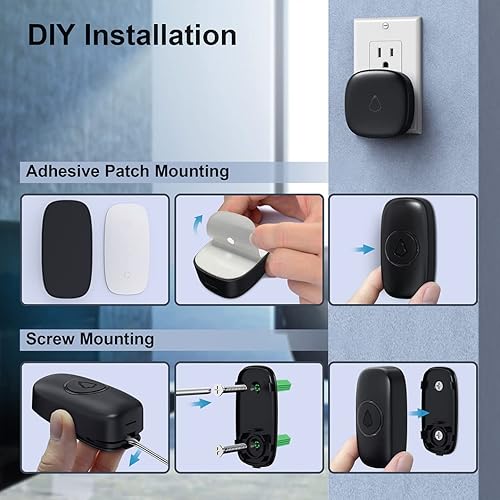 DIY Installation

Adhesive Patch Mounting

Screw Mounting