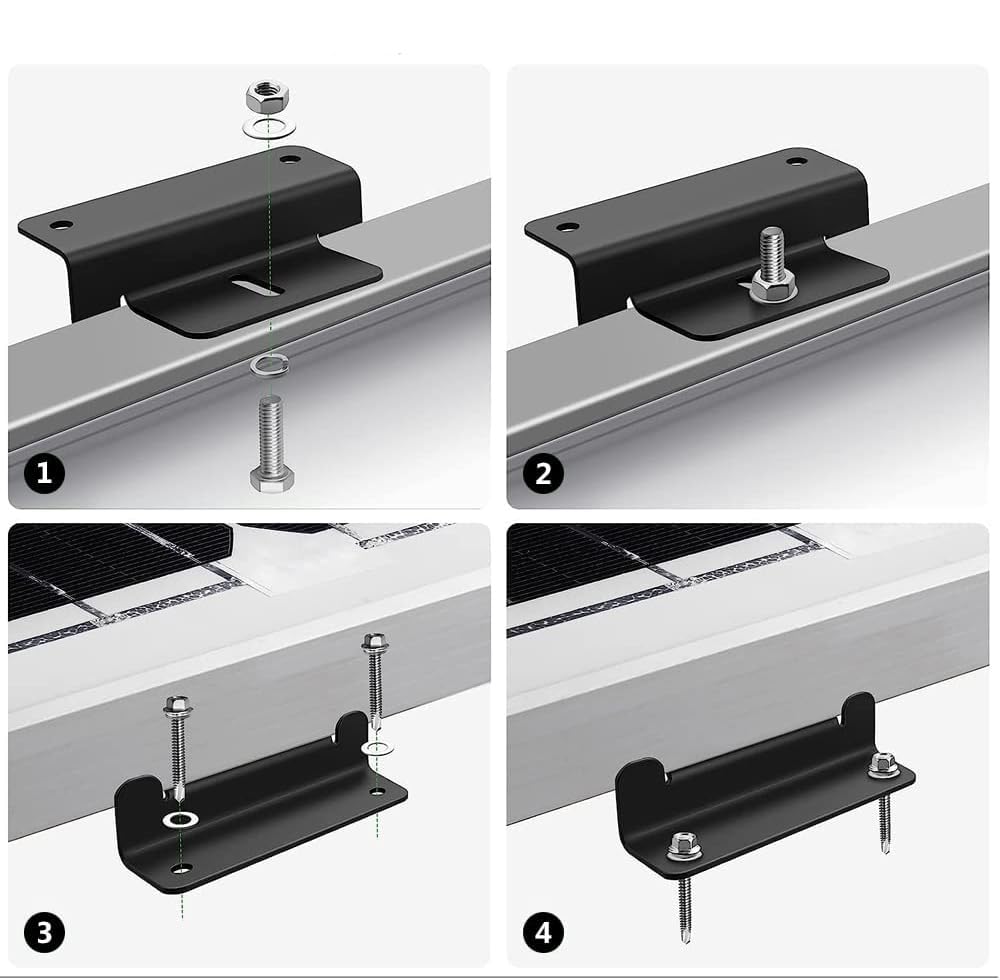 1

2

3

4