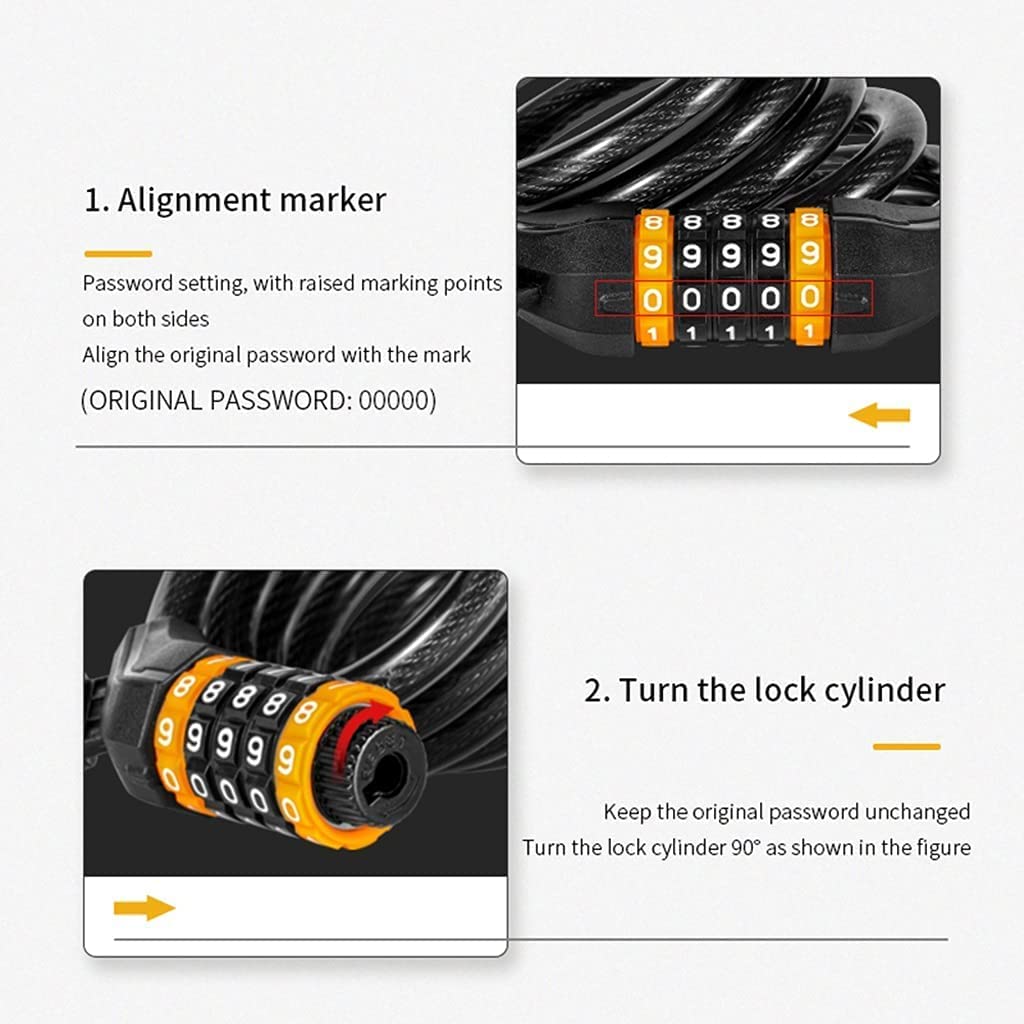 1. Alignment marker

Password setting, with raised marking points on both sides
Align the original password with the mark

(ORIGINAL PASSWORD: 00000)

8 8 8 8 8
9 9 9 9 9
0 0 0 0 0
1 1 1 1 1

8 8 8 8 8
9 9 9 9 9
0 0 0 0 0

2. Turn the lock cylinder

Keep the original password unchanged
Turn the lock cylinder 90° as shown in the figure