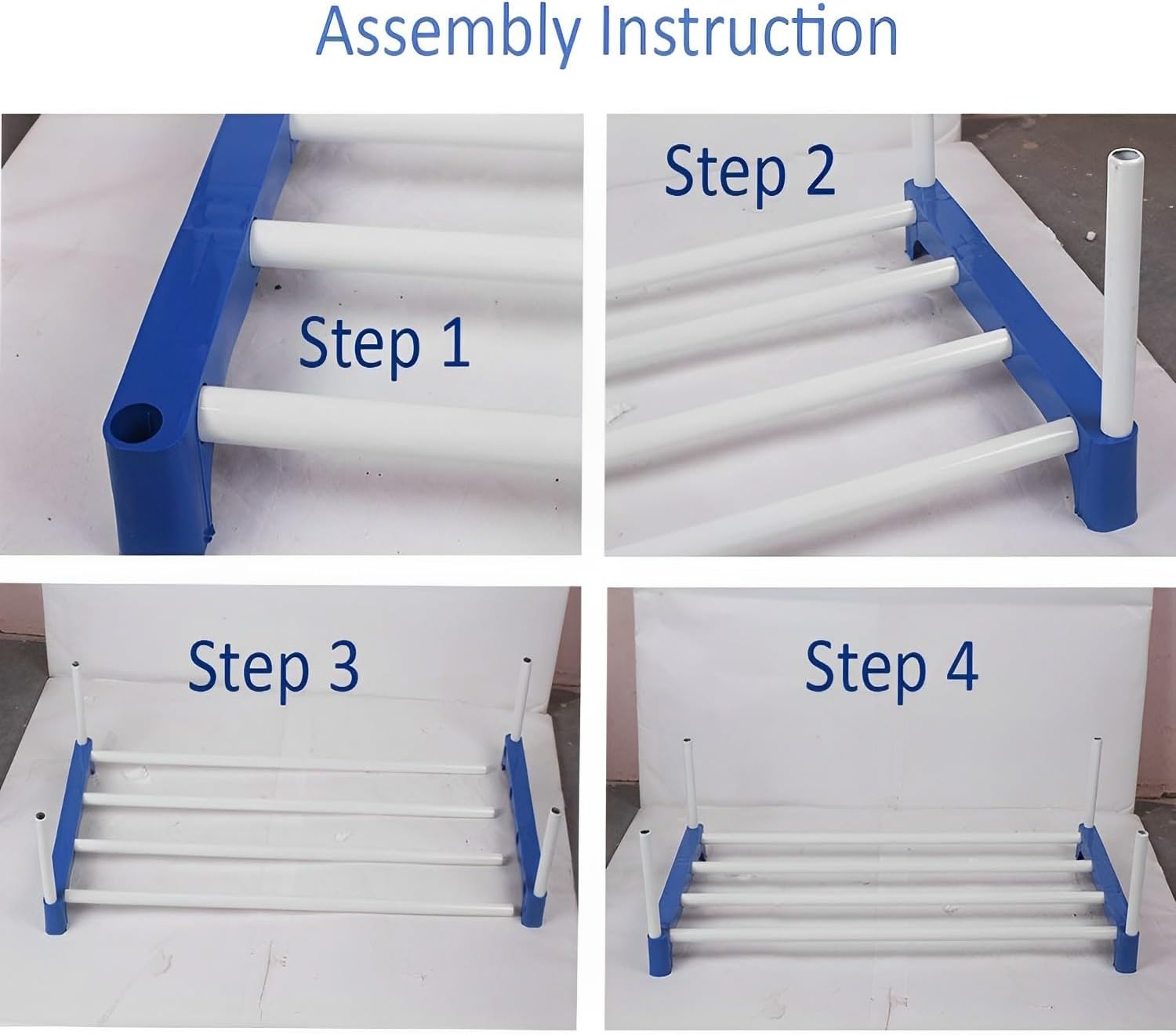 Assembly Instruction

Step 1

Step 2

Step 3

Step 4