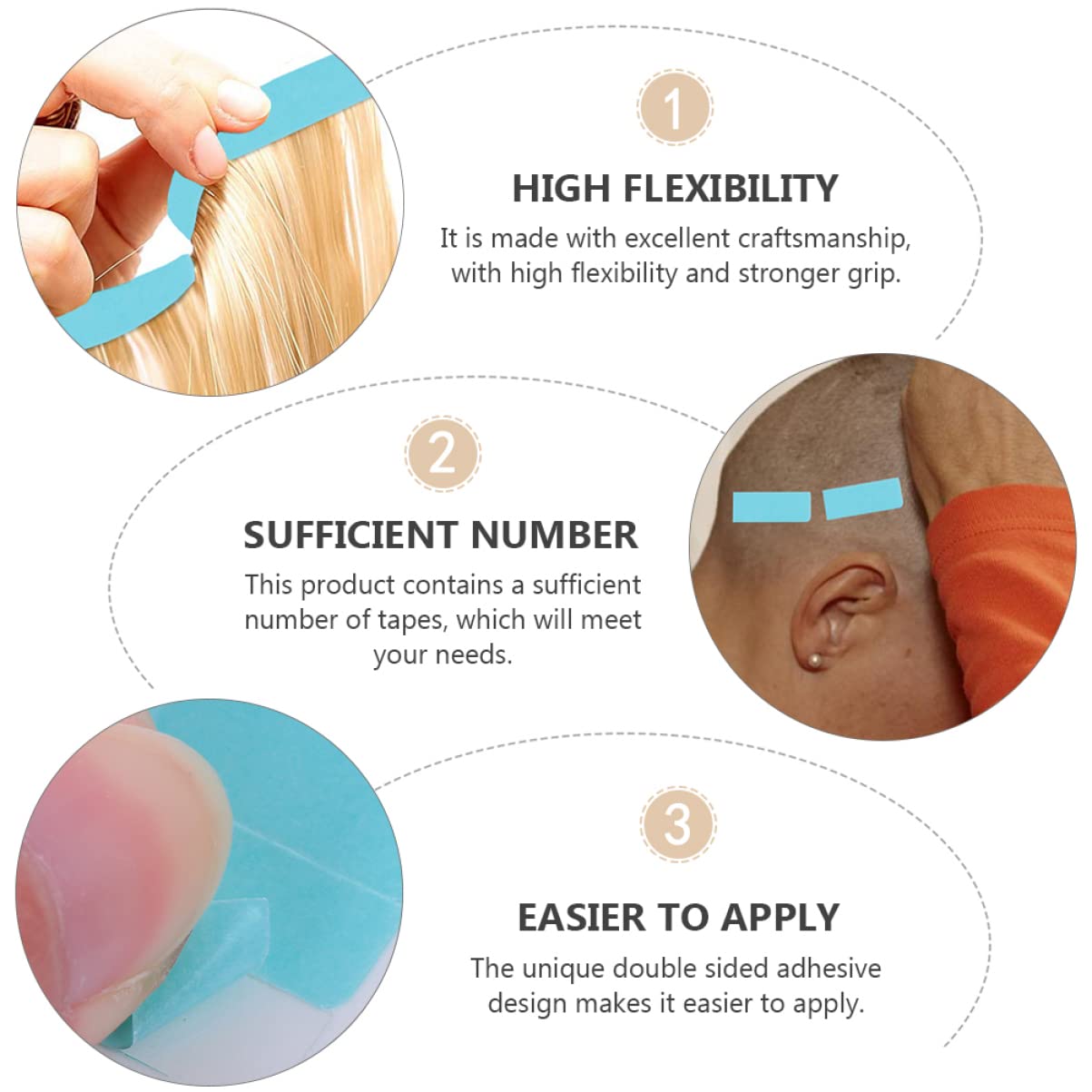 1

HIGH FLEXIBILITY

It is made with excellent craftsmanship, with high flexibility and stronger grip.

2

SUFFICIENT NUMBER

This product contains a sufficient number of tapes, which will meet your needs.

3

EASIER TO APPLY

The unique double sided adhesive design makes it easier to apply.