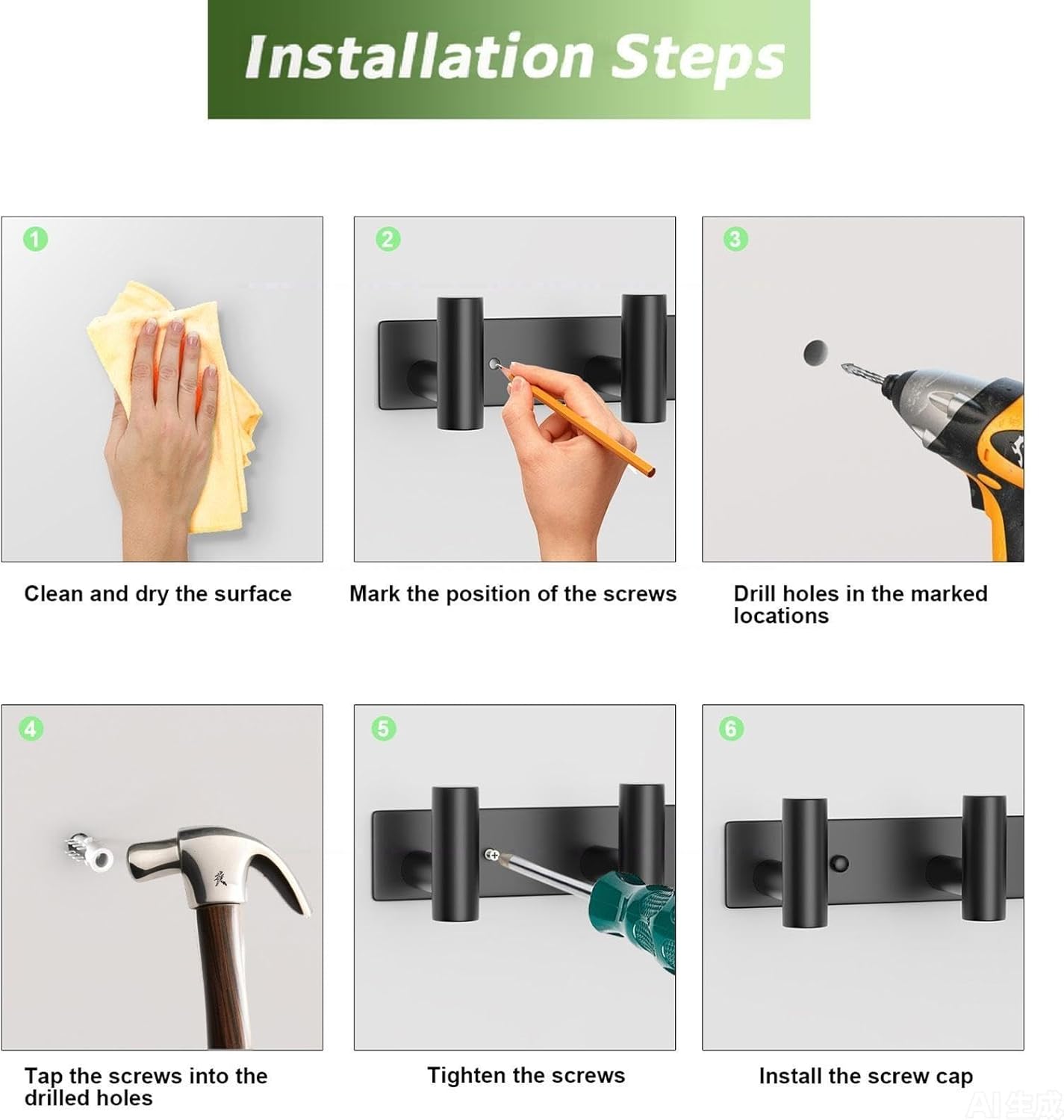 Installation Steps

1

Clean and dry the surface

2

Mark the position of the screws

3

Drill holes in the marked locations

4

Tap the screws into the drilled holes

5

Tighten the screws

6

Install the screw cap

AI生成