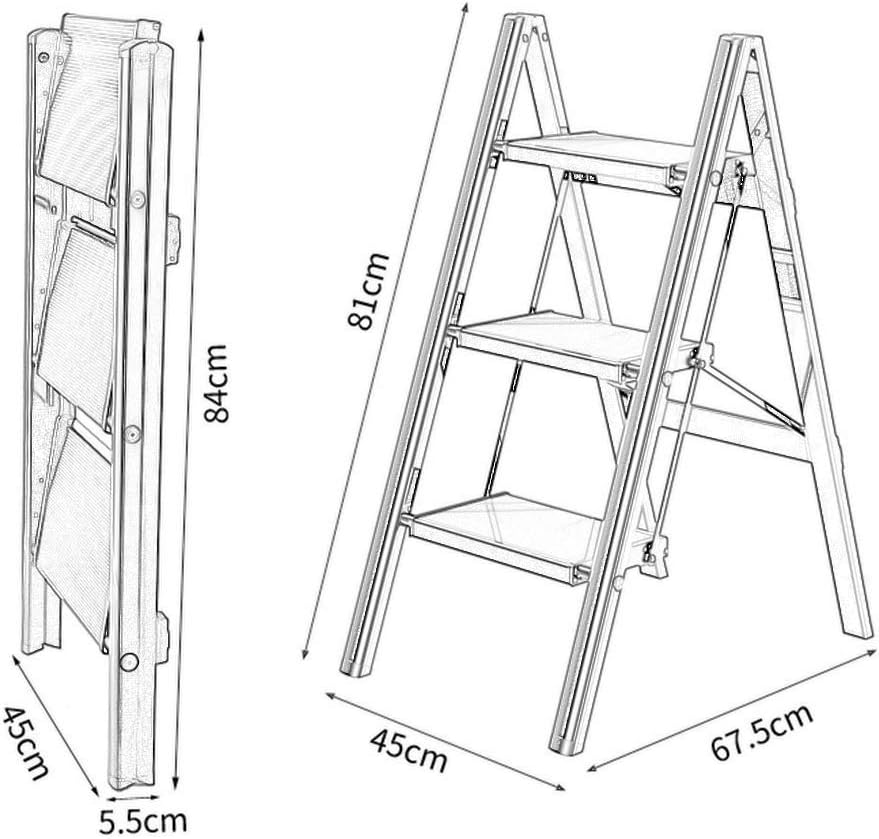 84cm

45cm

5.5cm

81cm

45cm

67.5cm