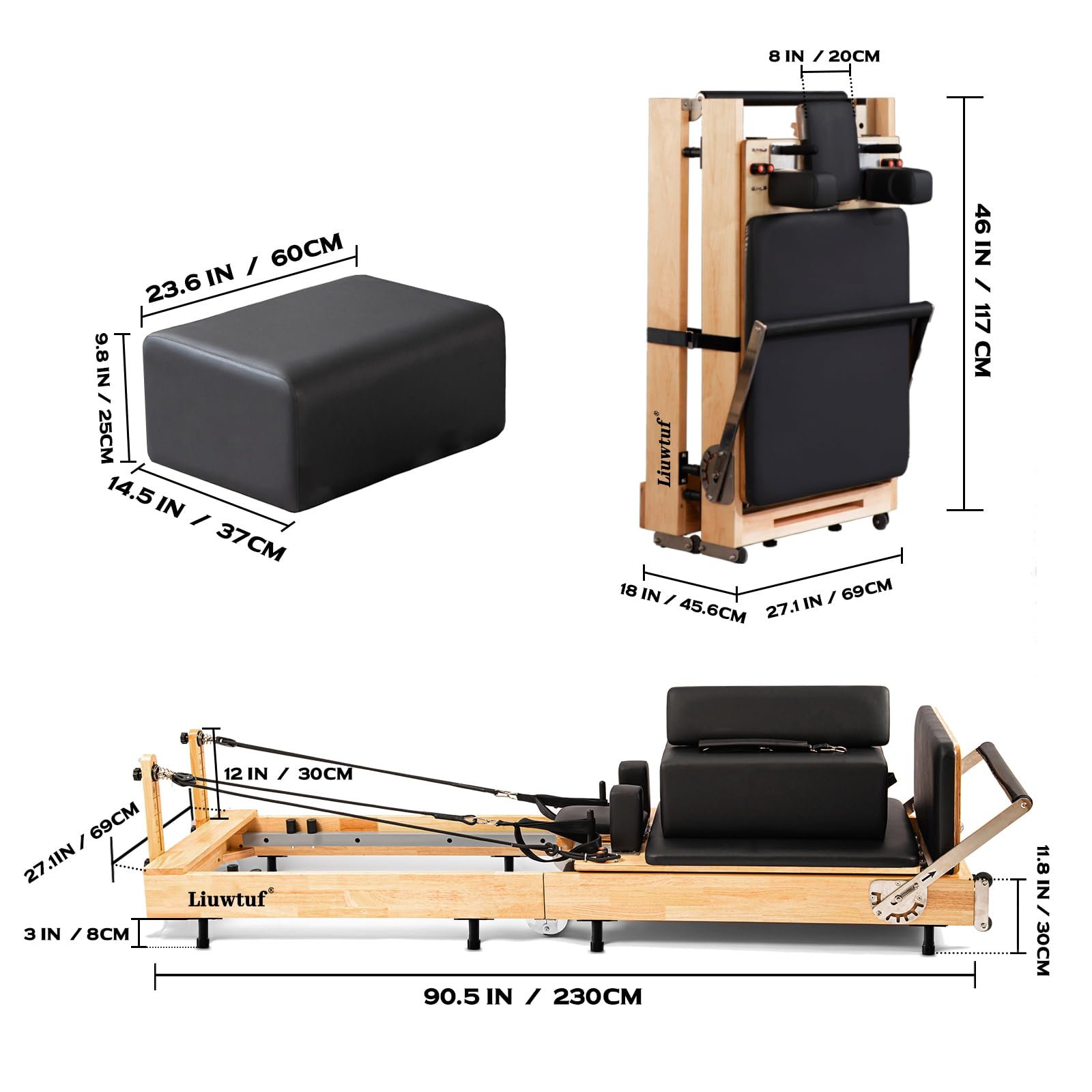 23.6 IN / 60CM

9.8 IN / 25CM

14.5 IN / 37CM

8 IN / 20CM

46 IN / 117 CM

Liuwtuf®

18 IN / 45.6CM

27.1 IN / 69CM

12 IN / 30CM

27.1IN / 69CM

Liuwtuf®

3 IN / 8CM

11.8 IN / 30CM

90.5 IN / 230CM