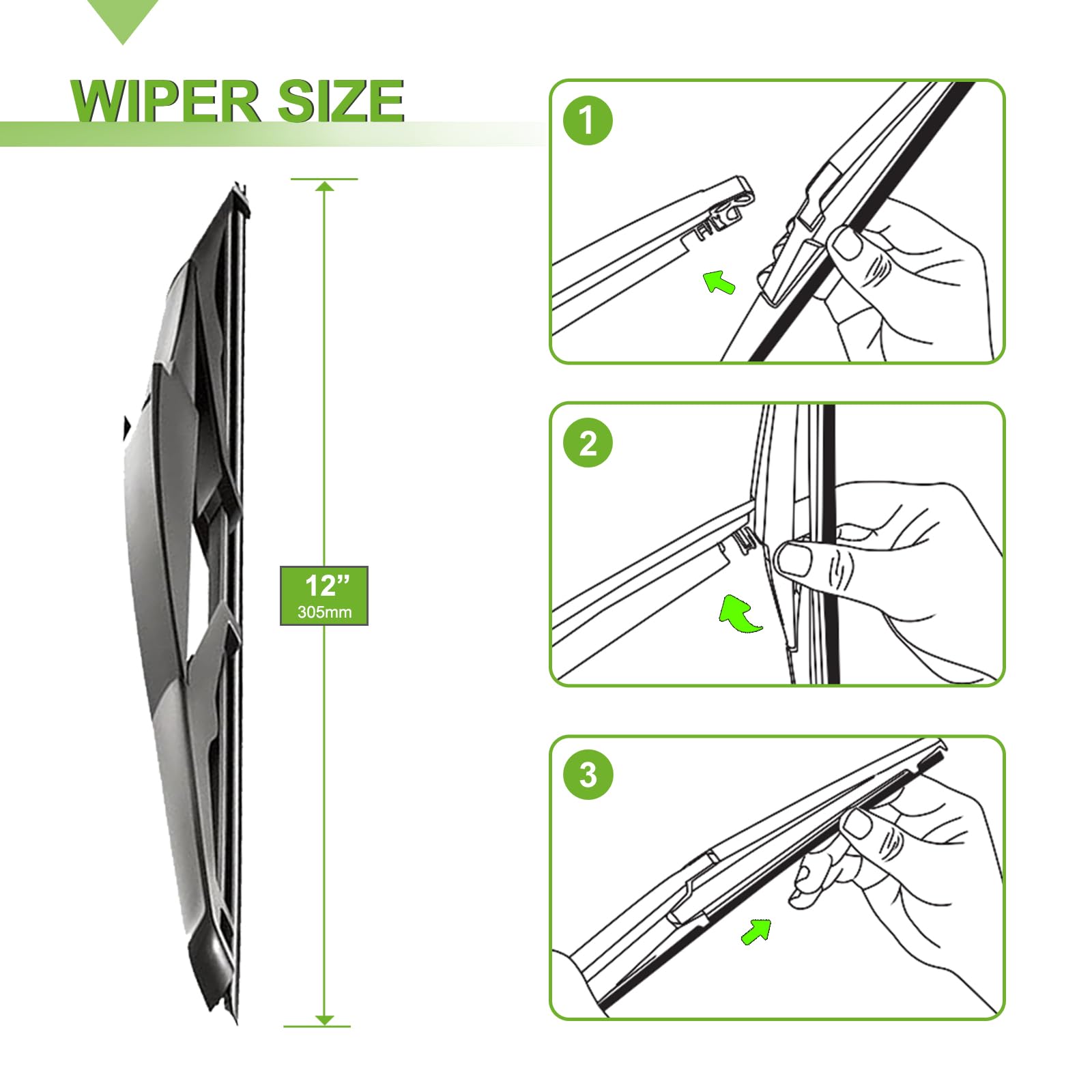 WIPER SIZE

12”
305mm

1

2

3