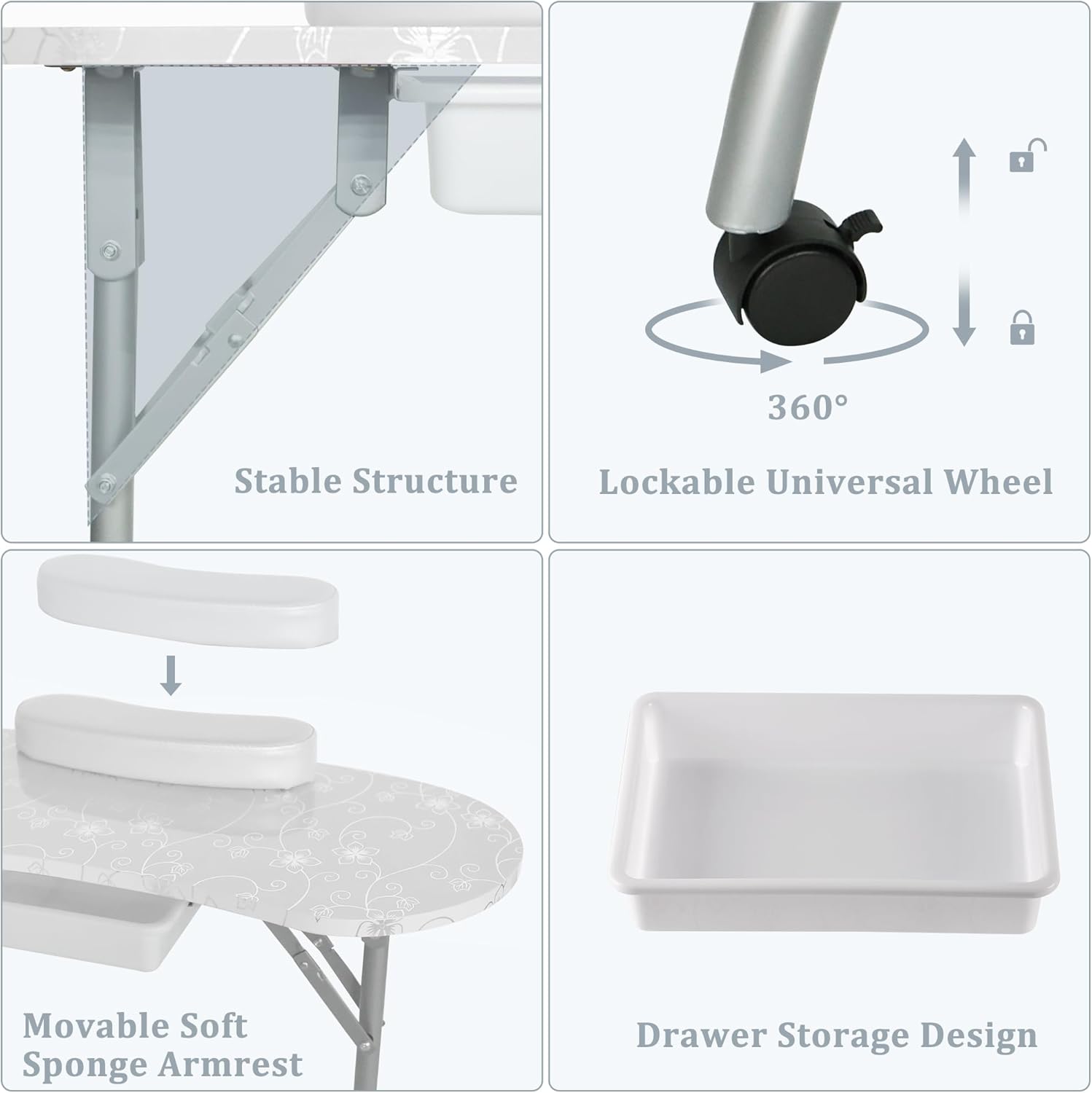 Stable Structure

360°

Lockable Universal Wheel

Movable Soft Sponge Armrest

Drawer Storage Design