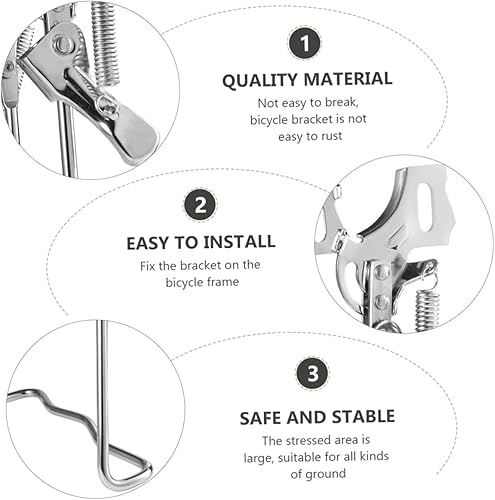 1

QUALITY MATERIAL

Not easy to break, bicycle bracket is not easy to rust

2

EASY TO INSTALL

Fix the bracket on the bicycle frame

3

SAFE AND STABLE

The stressed area is large, suitable for all kinds of ground