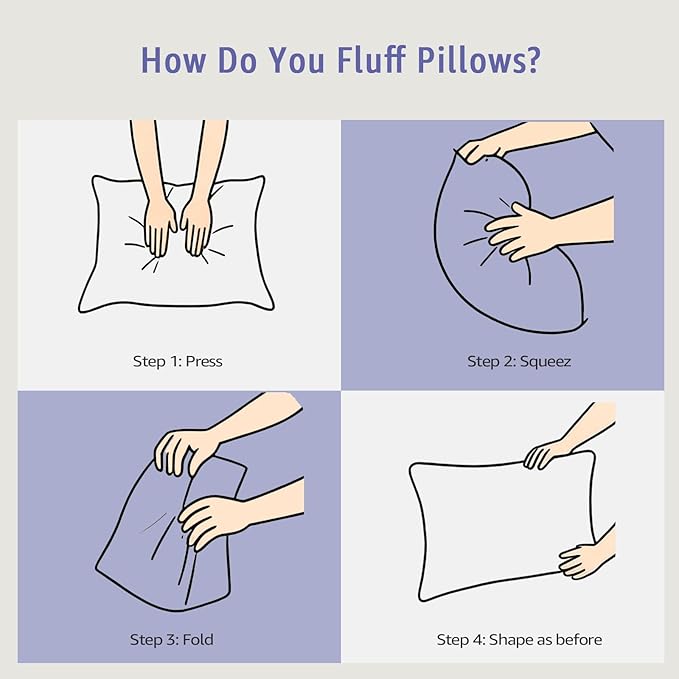 How Do You Fluff Pillows?

Step 1: Press

Step 2: Squeez

Step 3: Fold

Step 4: Shape as before