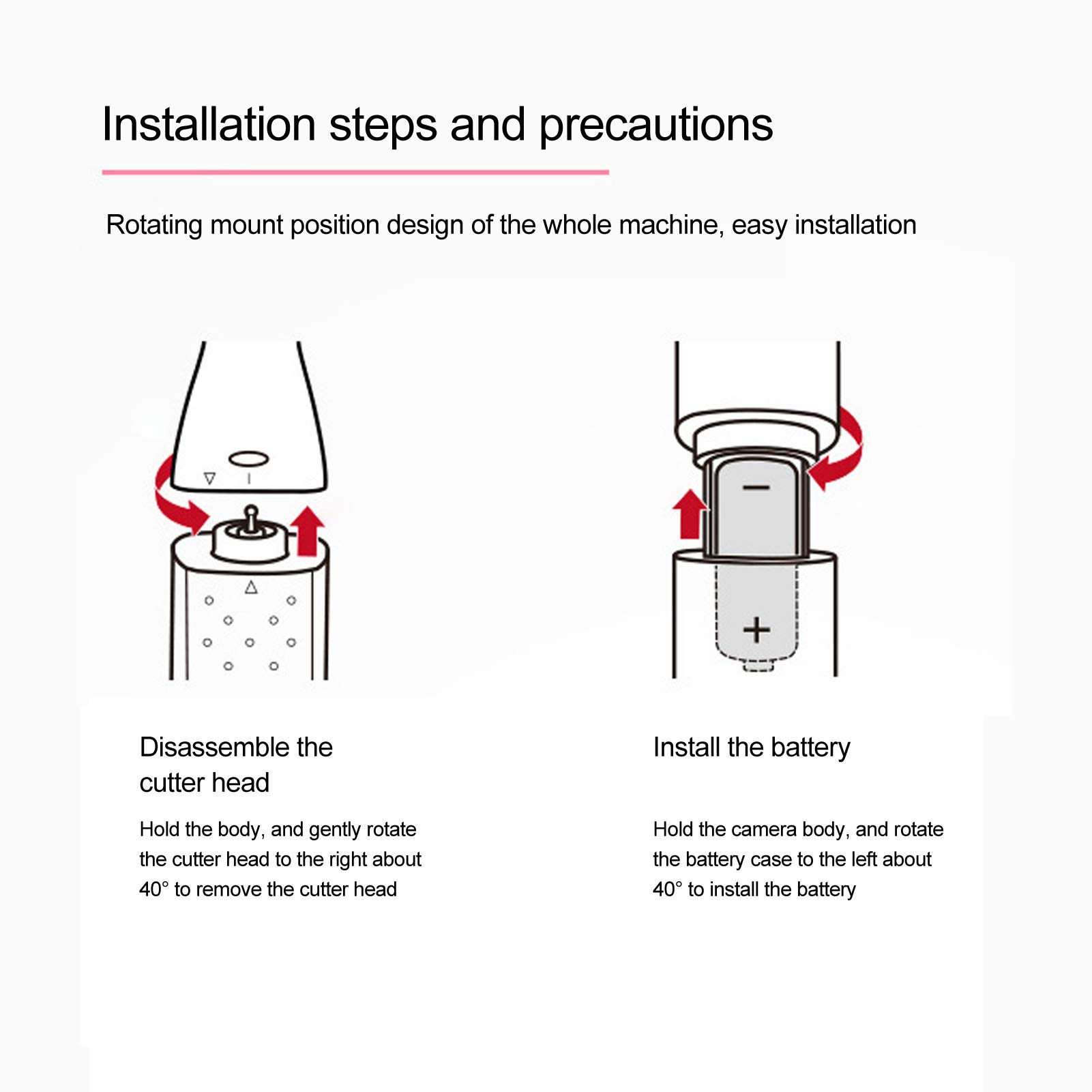 Installation steps and precautions

Rotating mount position design of the whole machine, easy installation

−

+

Disassemble the cutter head

Hold the body, and gently rotate the cutter head to the right about 40° to remove the cutter head

Install the battery

Hold the camera body, and rotate the battery case to the left about 40° to install the battery