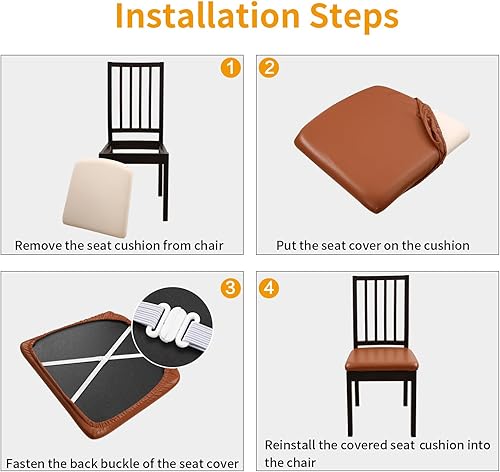 Installation Steps

1

Remove the seat cushion from chair

2

Put the seat cover on the cushion

3

Fasten the back buckle of the seat cover

4

Reinstall the covered seat cushion into the chair