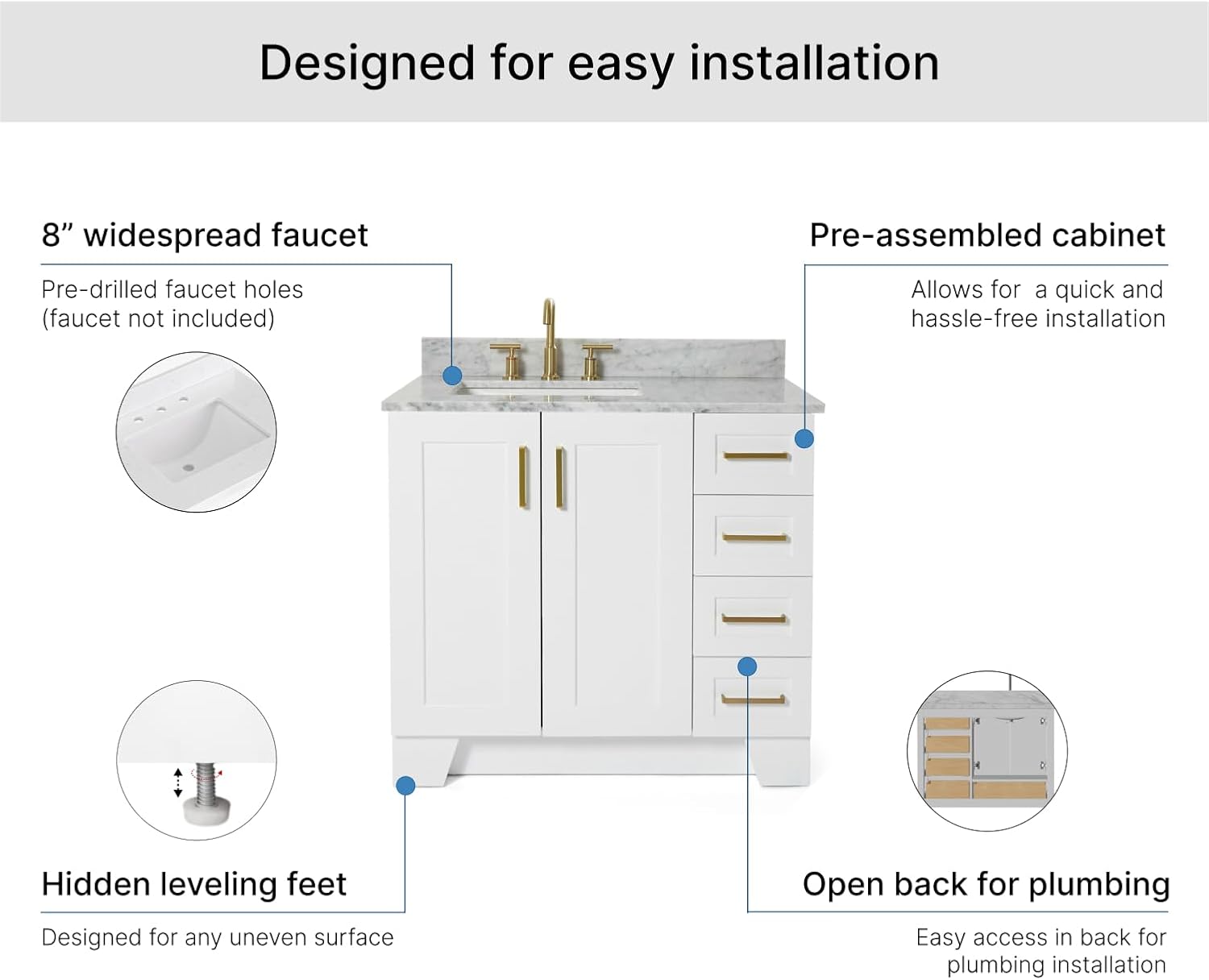 Designed for easy installation

8” widespread faucet

Pre-drilled faucet holes (faucet not included)

Pre-assembled cabinet

Allows for a quick and hassle-free installation

Hidden leveling feet

Designed for any uneven surface

Open back for plumbing

Easy access in back for plumbing installation