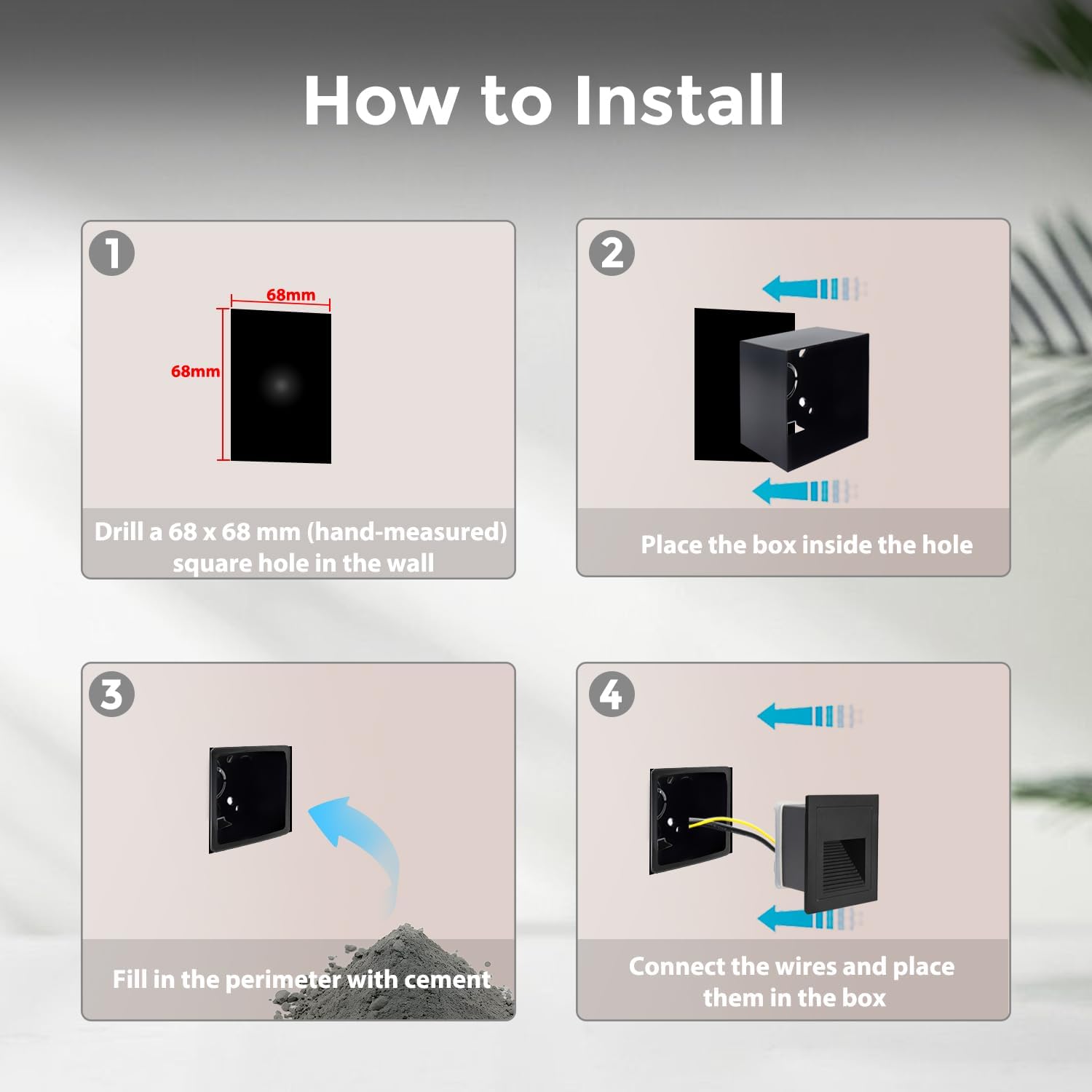 How to Install

1

68mm

68mm

Drill a 68 x 68 mm (hand-measured) square hole in the wall

2

Place the box inside the hole

3

Fill in the perimeter with cement

4

Connect the wires and place them in the box