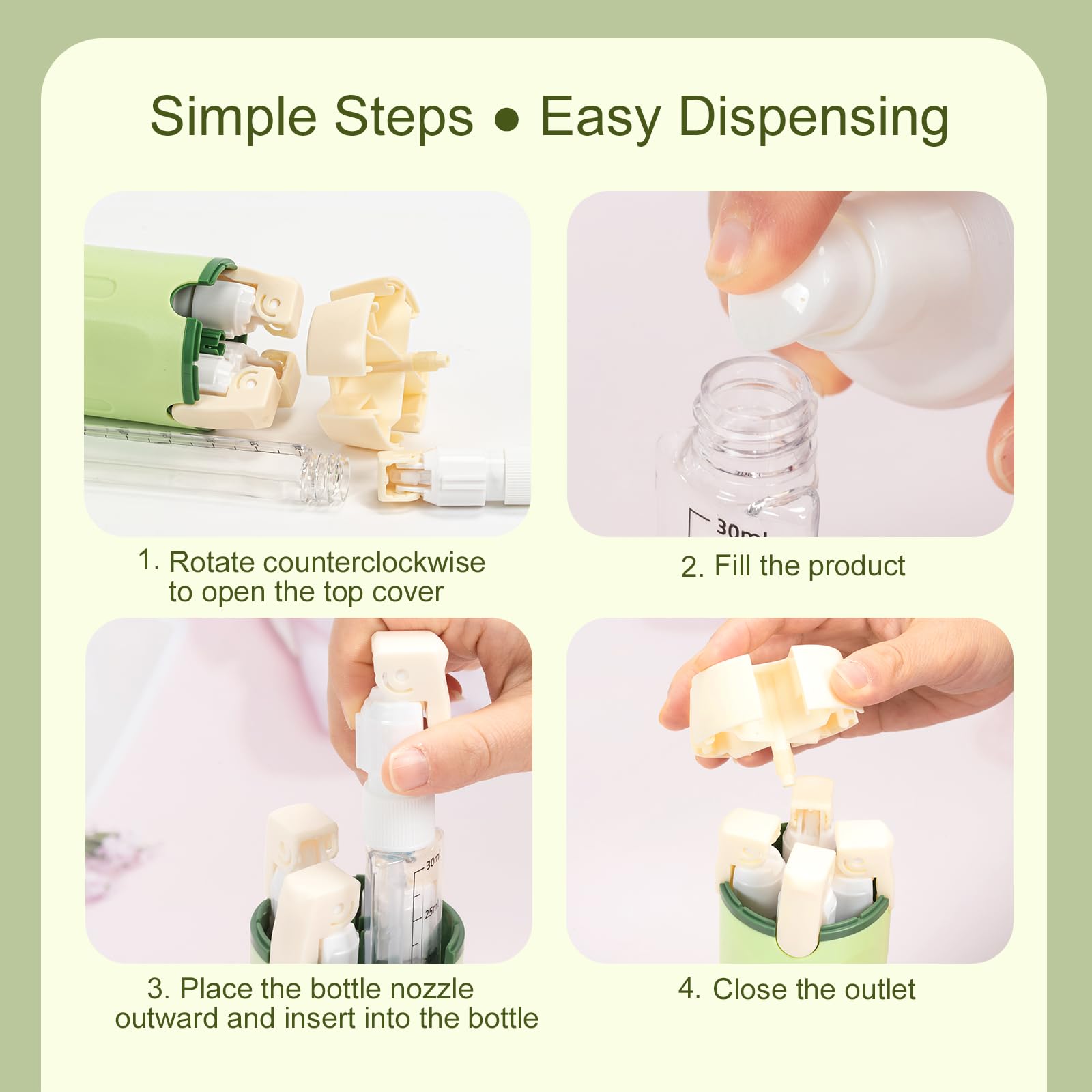 Simple Steps ● Easy Dispensing

30ml

1. Rotate counterclockwise to open the top cover

2. Fill the product

30ml

25ml

3. Place the bottle nozzle outward and insert into the bottle

4. Close the outlet