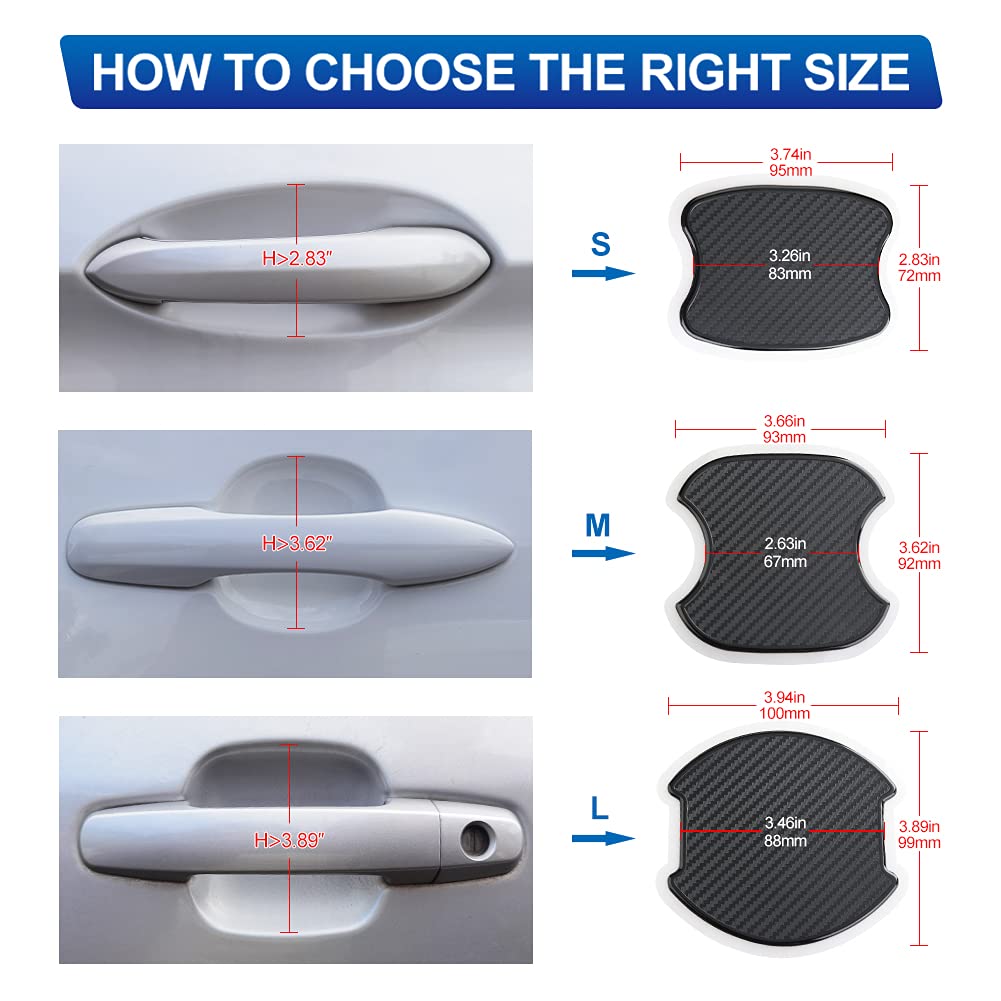 HOW TO CHOOSE THE RIGHT SIZE

H>2.83"

S

3.74in
95mm

3.26in
83mm

2.83in
72mm

H>3.62"

M

3.66in
93mm

2.63in
67mm

3.62in
92mm

H>3.89"

L

3.94in
100mm

3.46in
88mm

3.89in
99mm