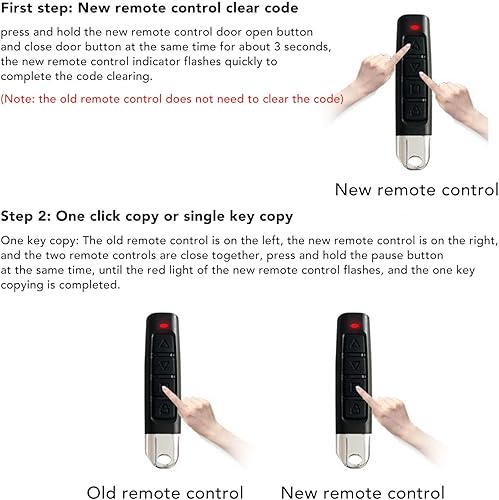 First step: New remote control clear code

press and hold the new remote control door open button and close door button at the same time for about 3 seconds, the new remote control indicator flashes quickly to complete the code clearing.

(Note: the old remote control does not need to clear the code)

New remote control

Step 2: One click copy or single key copy

One key copy: The old remote control is on the left, the new remote control is on the right, and the two remote controls are close together, press and hold the pause button at the same time, until the red light of the new remote control flashes, and the one key copying is completed.

Old remote control

New remote control