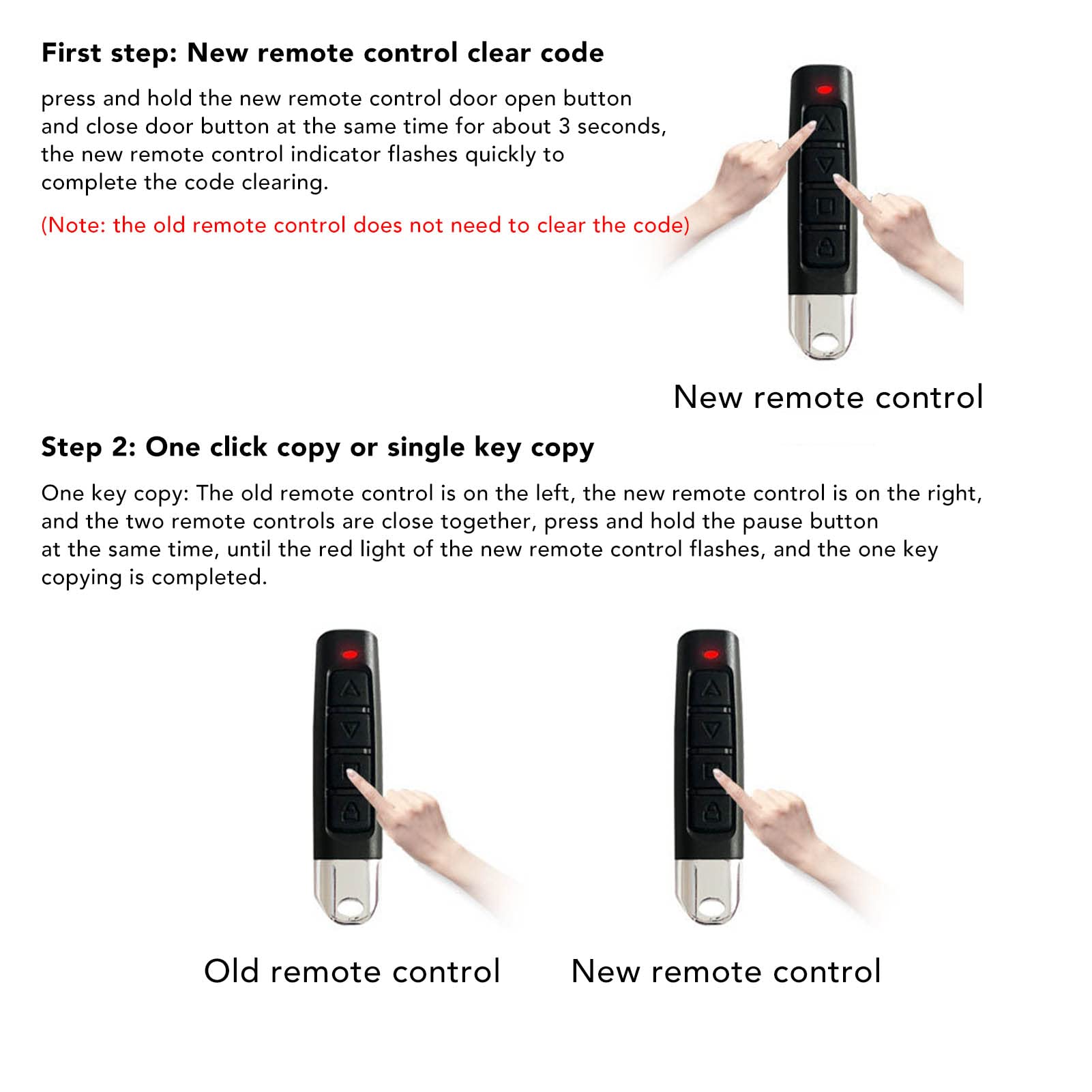 First step: New remote control clear code

press and hold the new remote control door open button and close door button at the same time for about 3 seconds, the new remote control indicator flashes quickly to complete the code clearing.

(Note: the old remote control does not need to clear the code)

New remote control

Step 2: One click copy or single key copy

One key copy: The old remote control is on the left, the new remote control is on the right, and the two remote controls are close together, press and hold the pause button at the same time, until the red light of the new remote control flashes, and the one key copying is completed.

Old remote control

New remote control