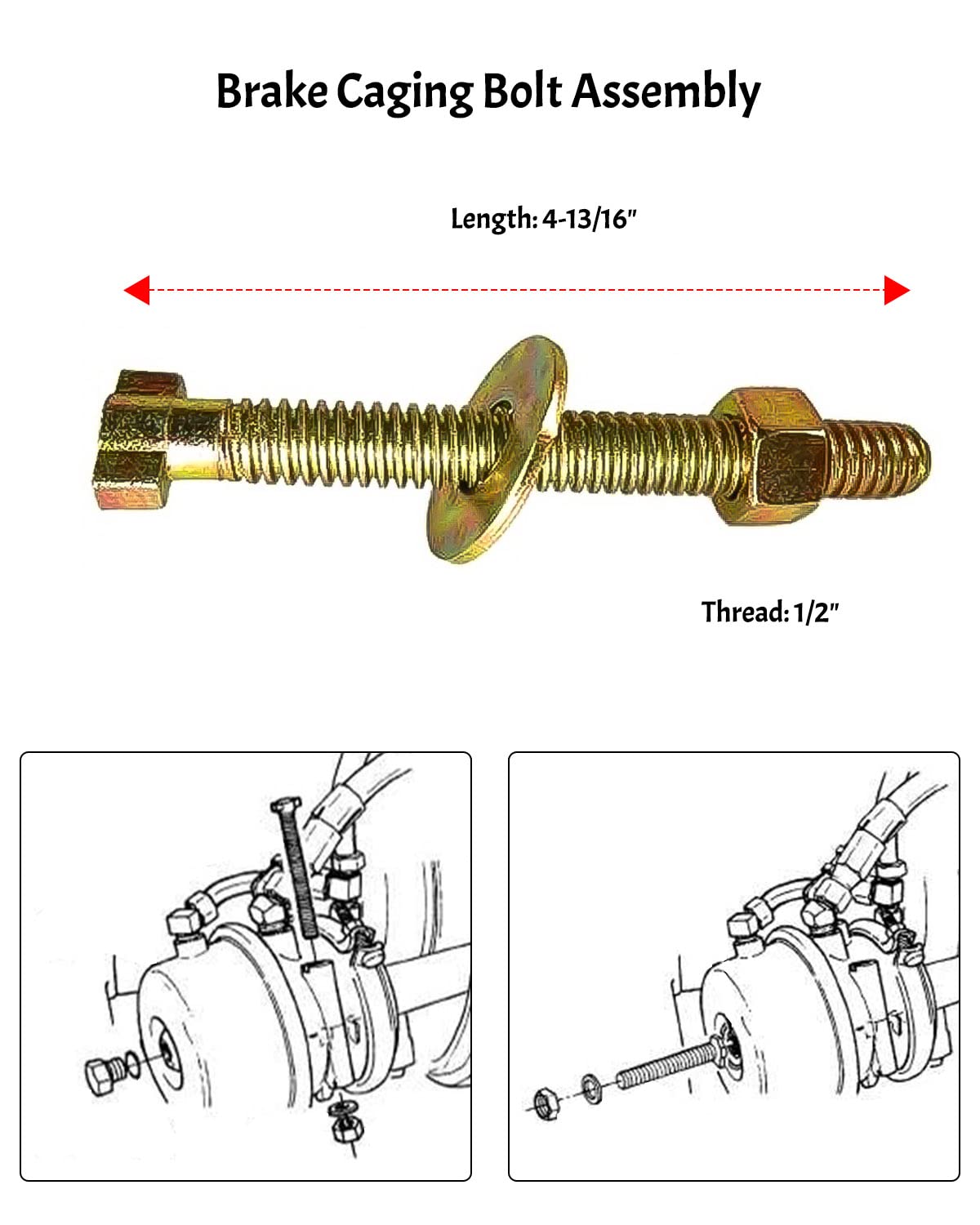 Brake Caging Bolt Assembly

Length: 4-13/16"

Thread: 1/2"