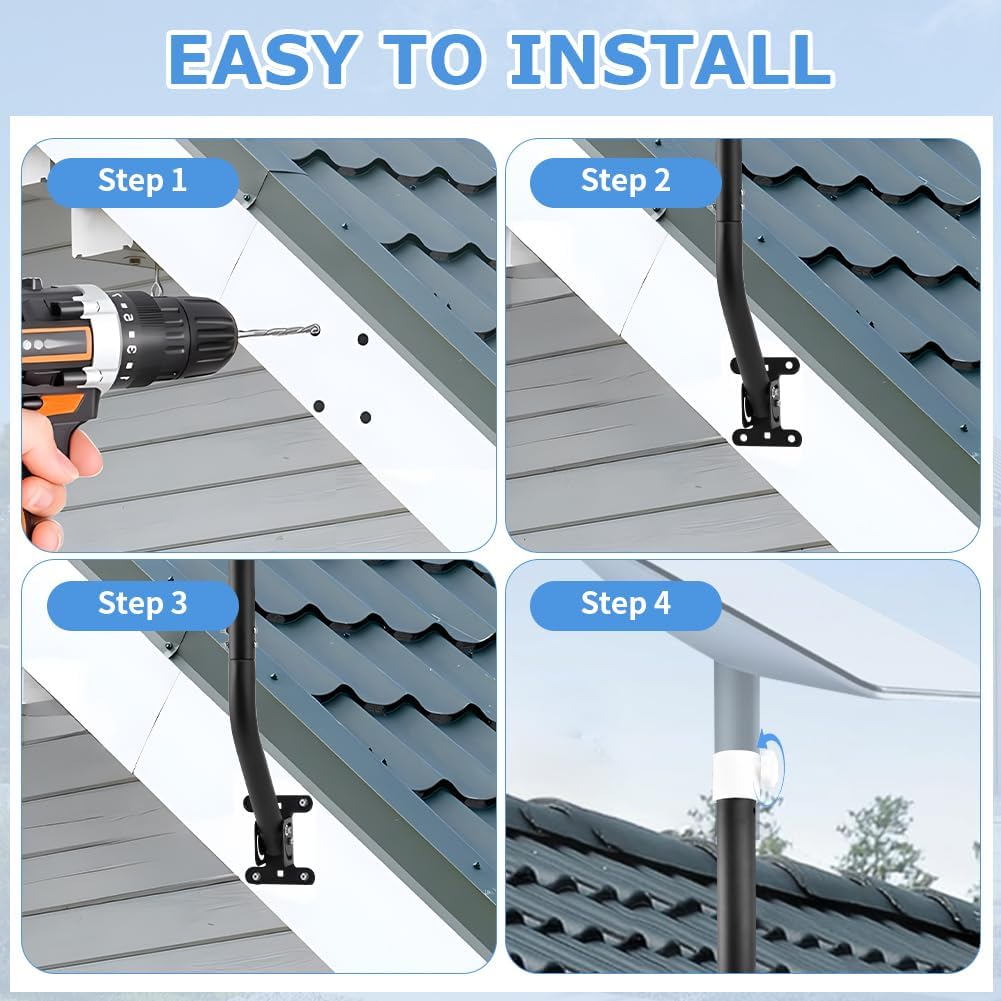 EASY TO INSTALL

Step 1

Step 2

Step 3

Step 4