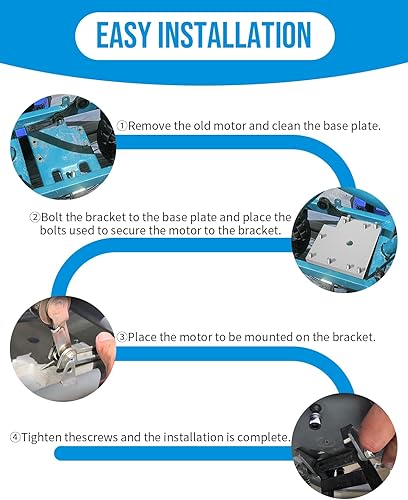 EASY INSTALLATION

①Remove the old motor and clean the base plate.

②Bolt the bracket to the base plate and place the bolts used to secure the motor to the bracket.

③Place the motor to be mounted on the bracket.

④Tighten thescrews and the installation is complete.