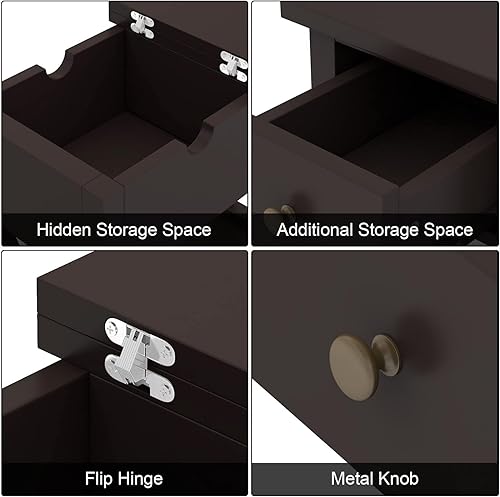 Hidden Storage Space

Additional Storage Space

Flip Hinge

Metal Knob