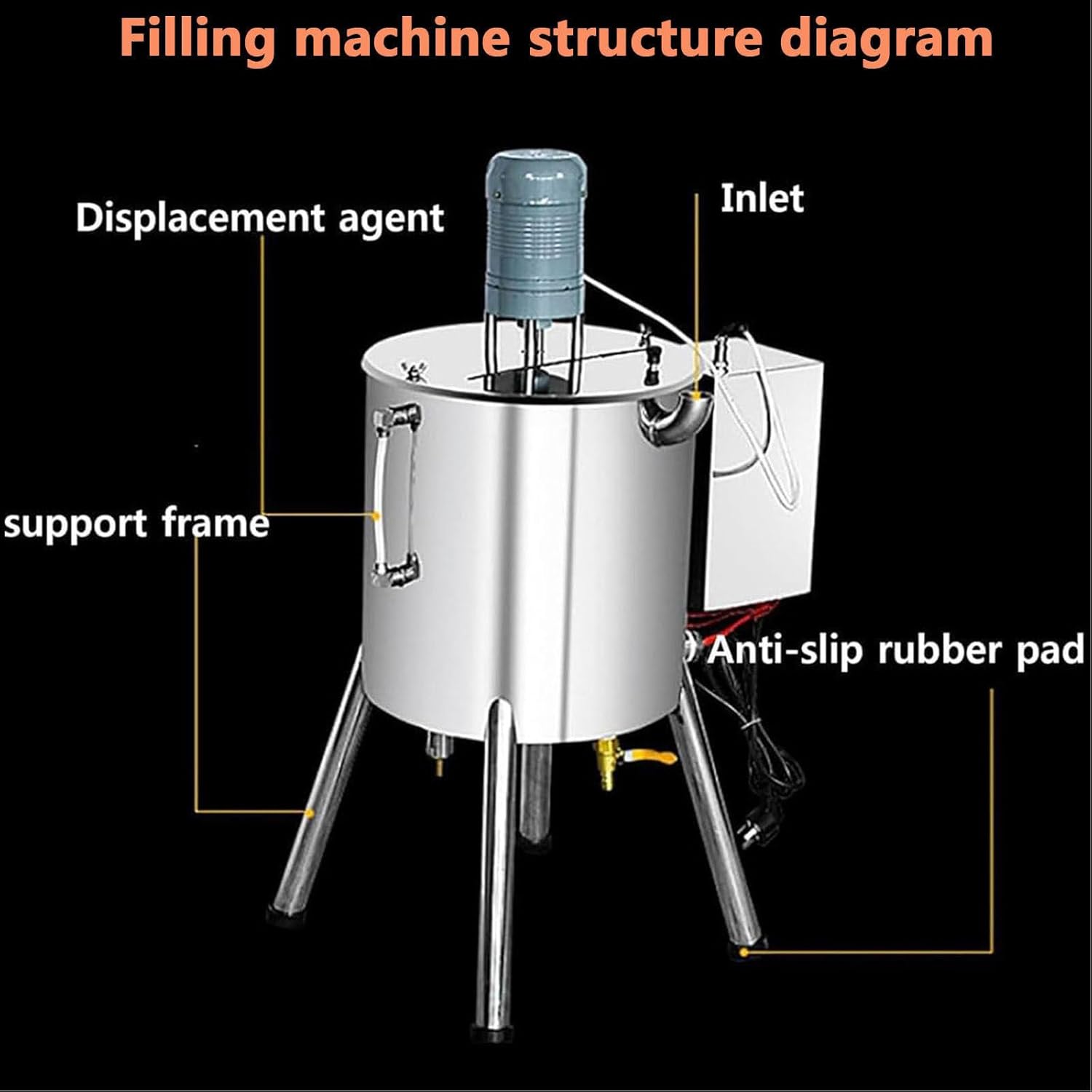 Filling machine structure diagram

Displacement agent

Inlet

support frame

Anti-slip rubber pad