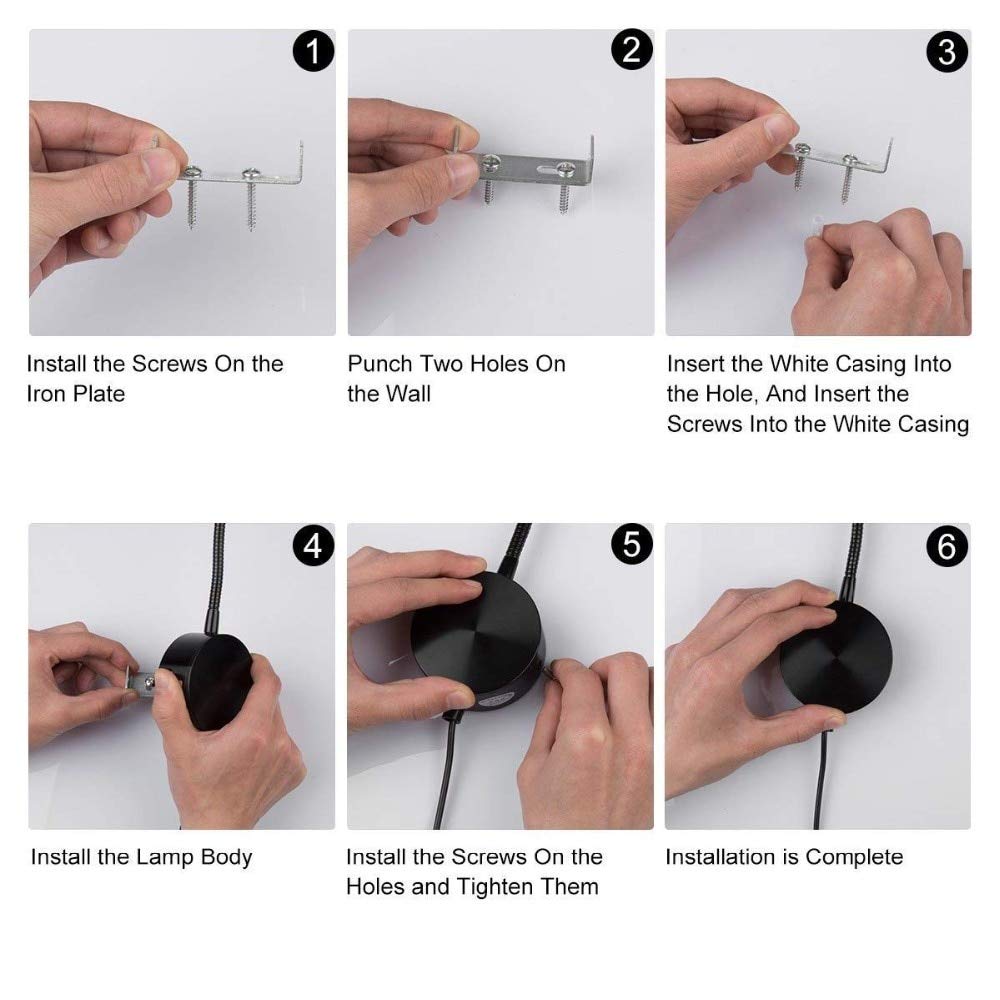 1

Install the Screws On the Iron Plate

2

Punch Two Holes On the Wall

3

Insert the White Casing Into the Hole, And Insert the Screws Into the White Casing

4

Install the Lamp Body

5

Install the Screws On the Holes and Tighten Them

6

Installation is Complete