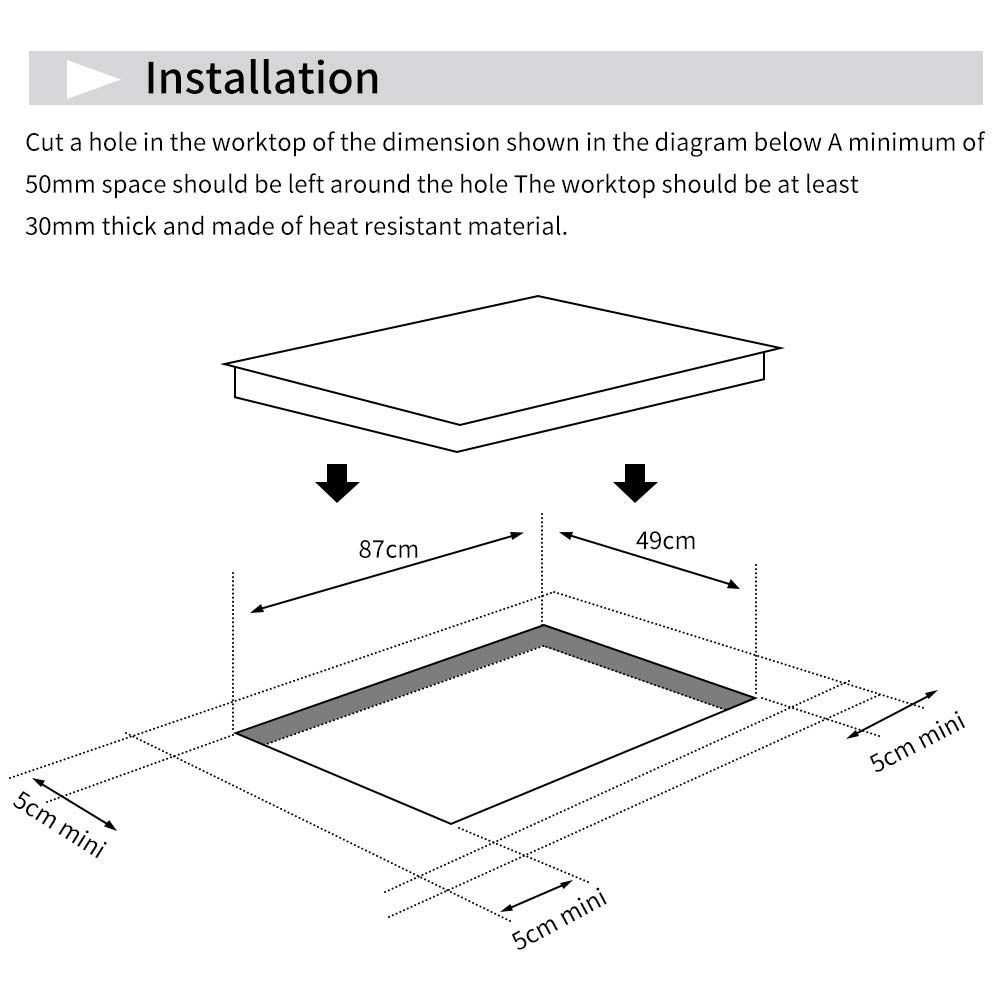 Installation

Cut a hole in the worktop of the dimension shown in the diagram below A minimum of 50mm space should be left around the hole The worktop should be at least 30mm thick and made of heat resistant material.

87cm

49cm

5cm mini

5cm mini

5cm mini