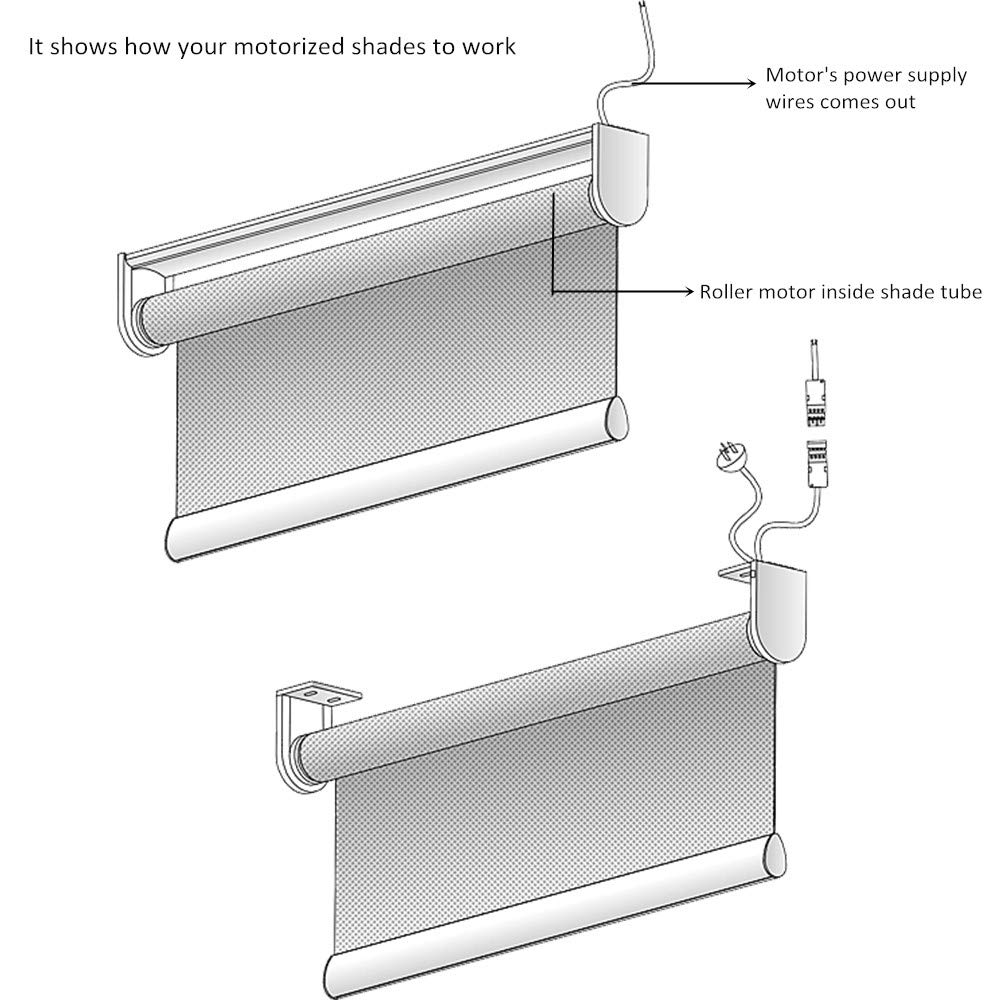 It shows how your motorized shades to work

Motor's power supply wires comes out

Roller motor inside shade tube