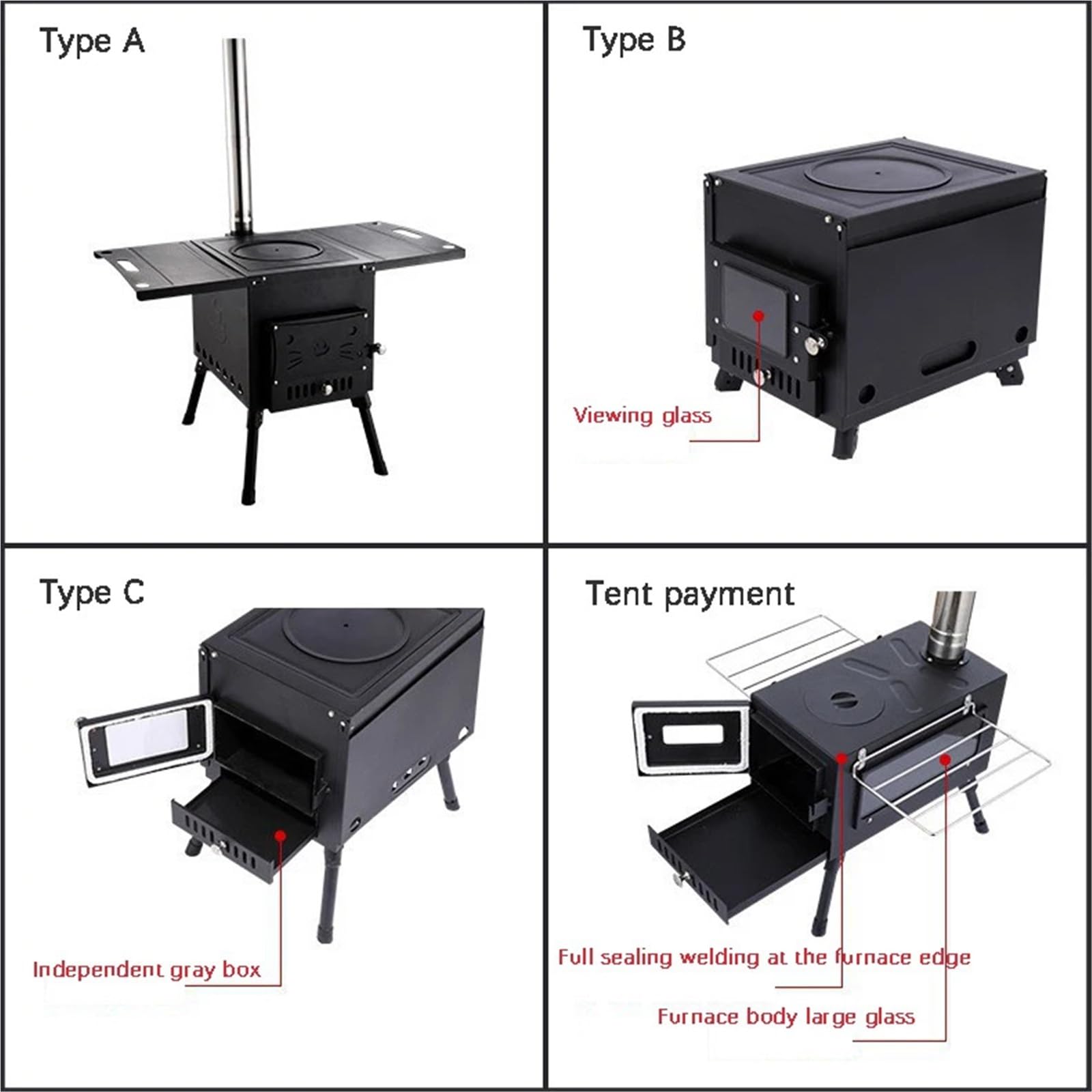 Type A

Type B

Viewing glass

Type C

Independent gray box

Tent payment

Full sealing welding at the furnace edge

Furnace body large glass