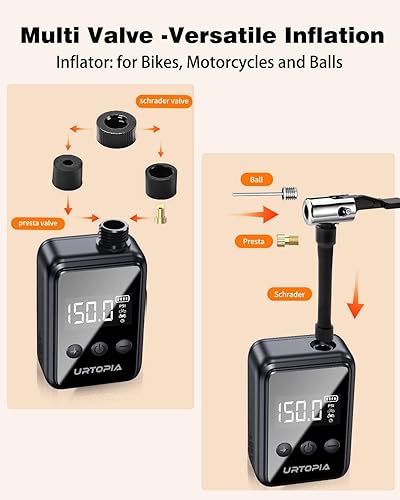 Multi Valve -Versatile Inflation

Inflator: for Bikes, Motorcycles and Balls

schrader valve

presta valve

150.0

PSI

URTOPIA

Ball

Presta

Schrader

150.0

PSI

URTOPIA