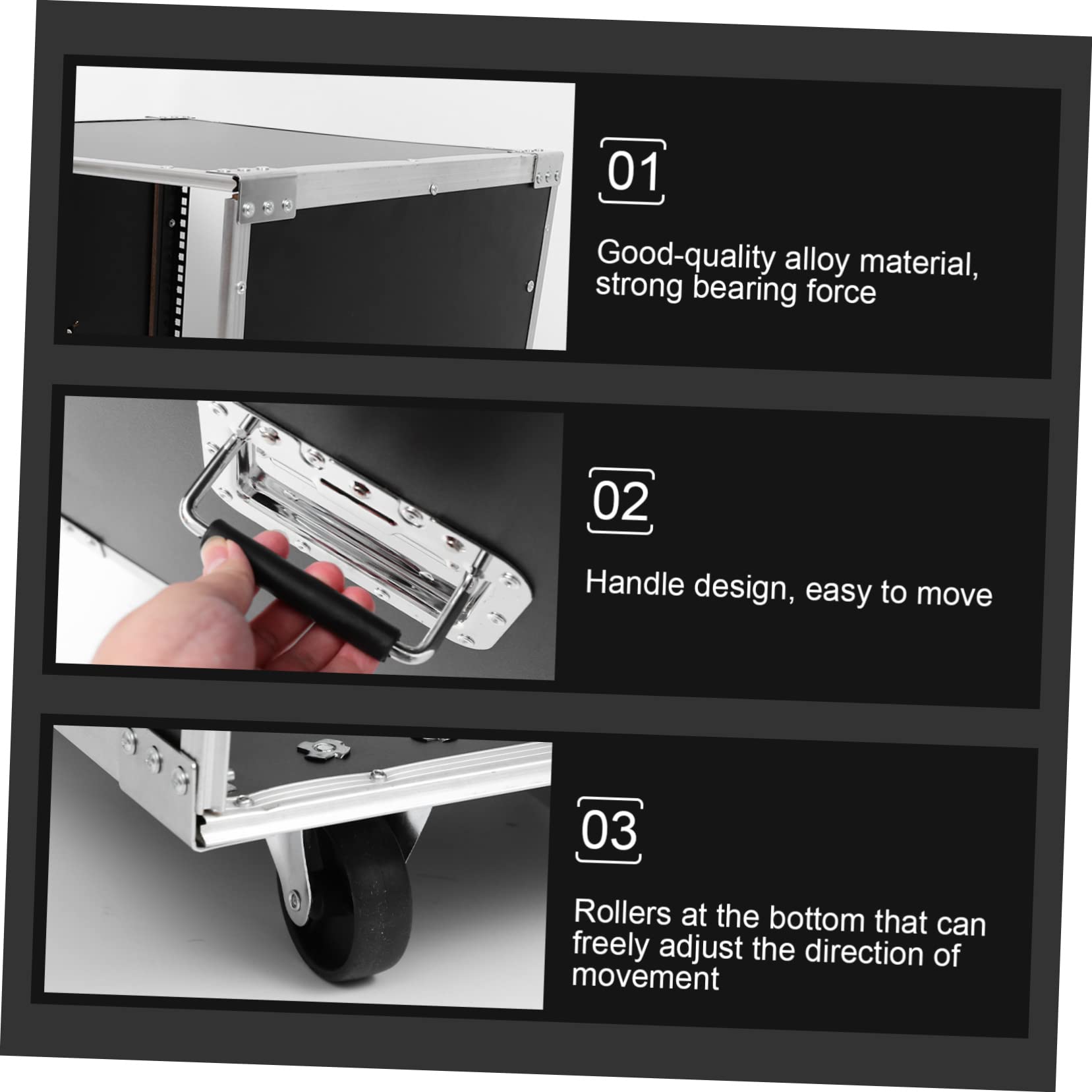 01

Good-quality alloy material, strong bearing force

02

Handle design, easy to move

03

Rollers at the bottom that can freely adjust the direction of movement