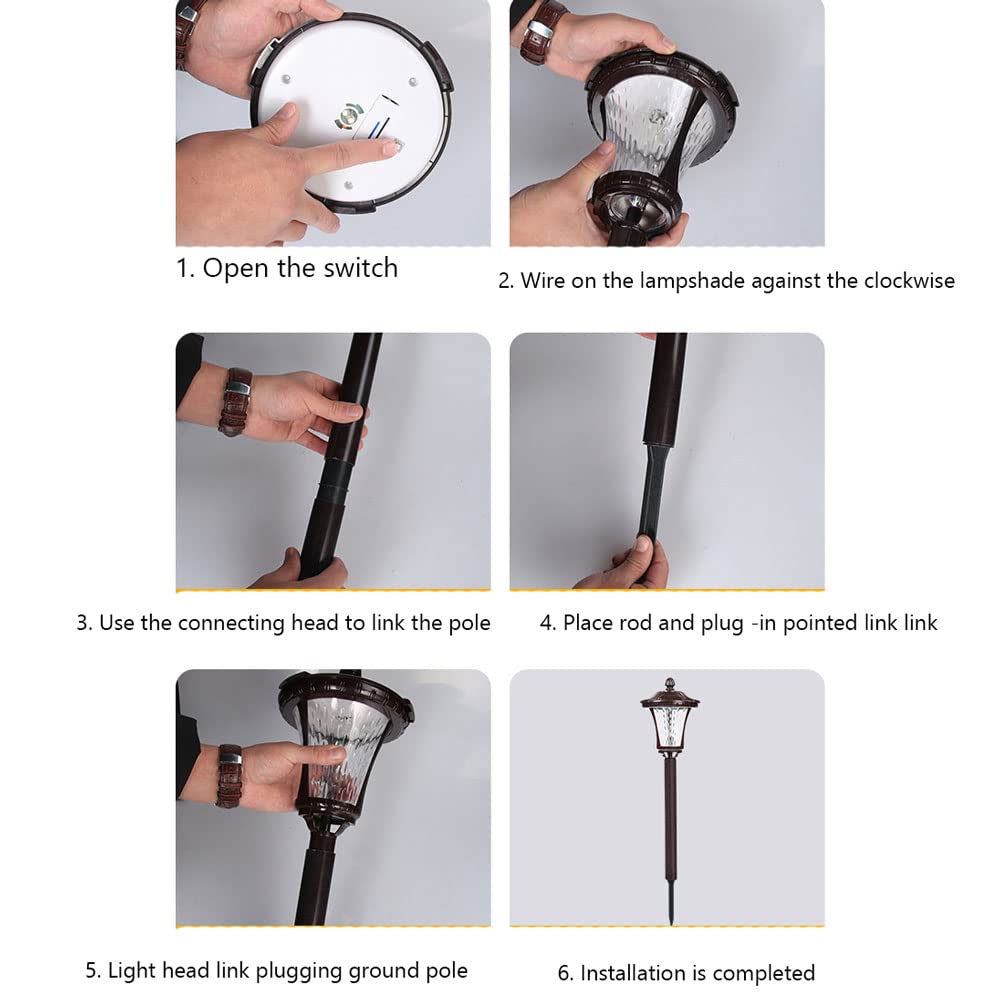 1. Open the switch

2. Wire on the lampshade against the clockwise

3. Use the connecting head to link the pole

4. Place rod and plug -in pointed link link

5. Light head link plugging ground pole

6. Installation is completed