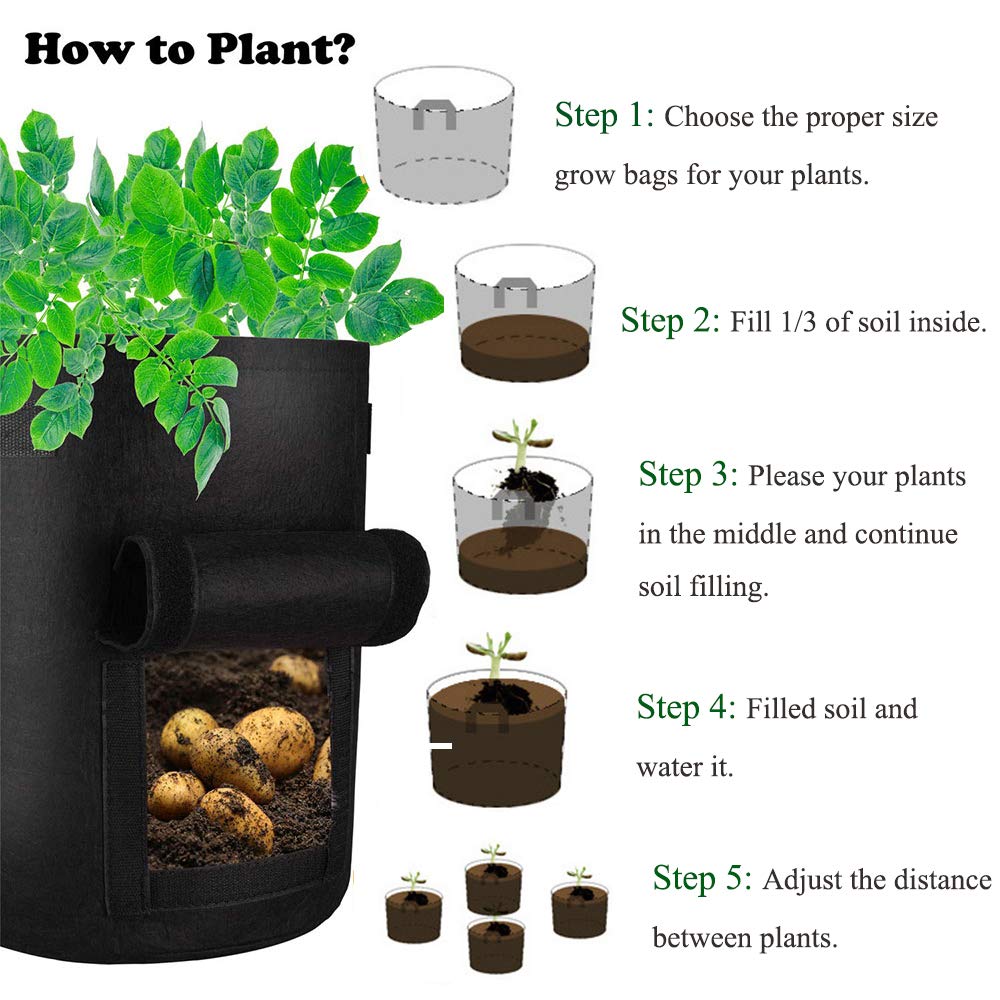 How to Plant?

Step 1: Choose the proper size grow bags for your plants.

Step 2: Fill 1/3 of soil inside.

Step 3: Please your plants in the middle and continue soil filling.

Step 4: Filled soil and water it.

Step 5: Adjust the distance between plants.