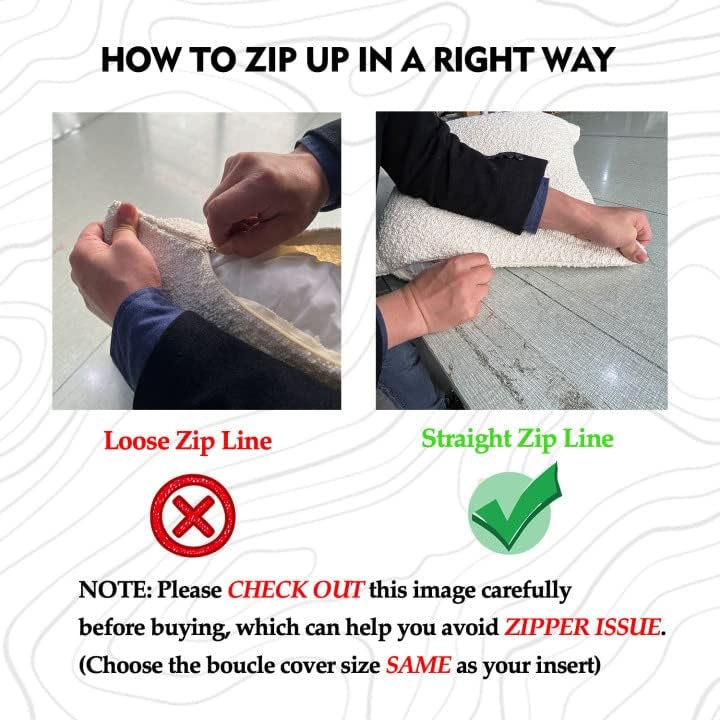 HOW TO ZIP UP IN A RIGHT WAY

Loose Zip Line

Straight Zip Line

NOTE: Please CHECK OUT this image carefully before buying, which can help you avoid ZIPPER ISSUE. (Choose the boucle cover size SAME as your insert)