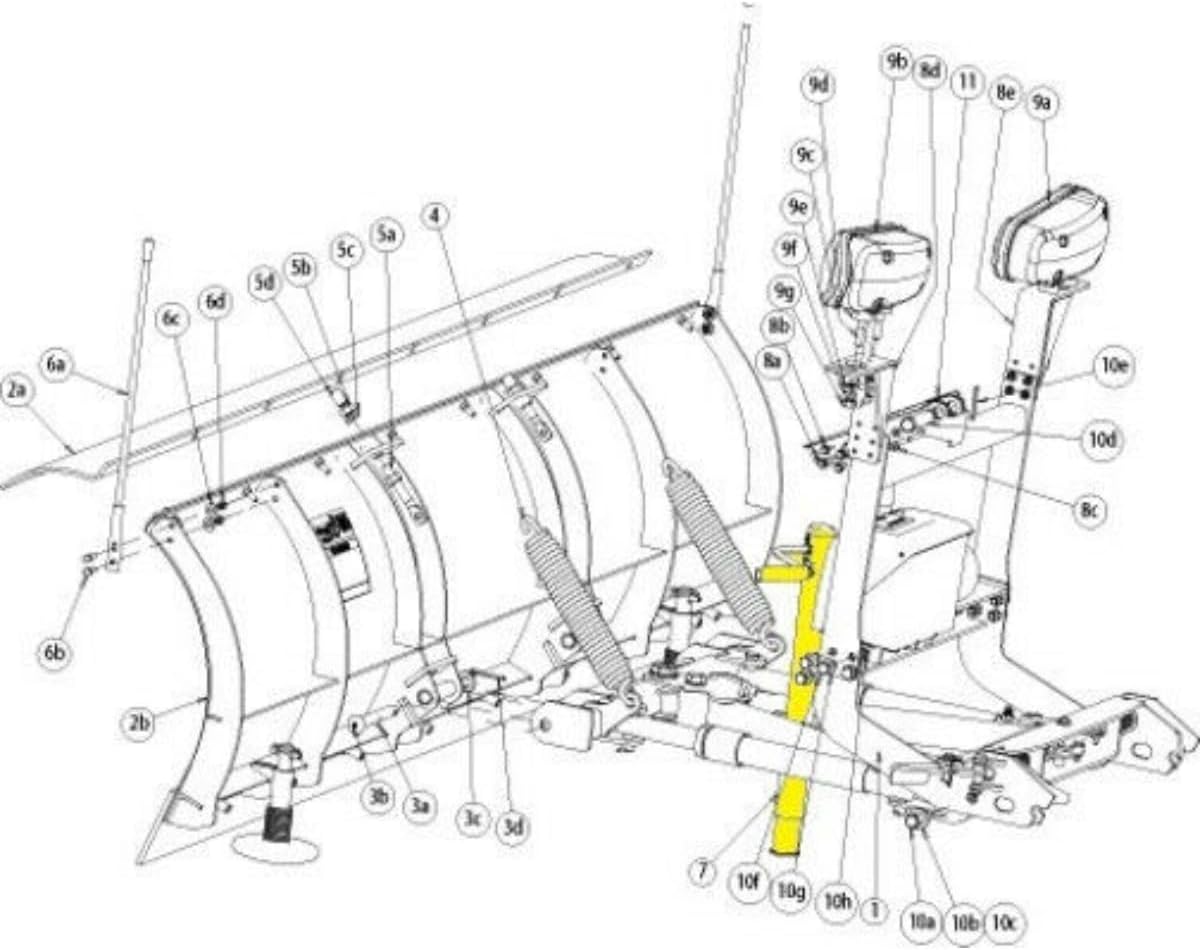 9b
8d
11
8e
9a
9d
9c
9e
9f
9g
8b
8a
10e
10d
8c
4
5a
5c
5b
5d
6d
6c
6a
2a
6b
2b
3b
3a
3c
3d
7
10f
10g
10h
1
10a
10b
10c