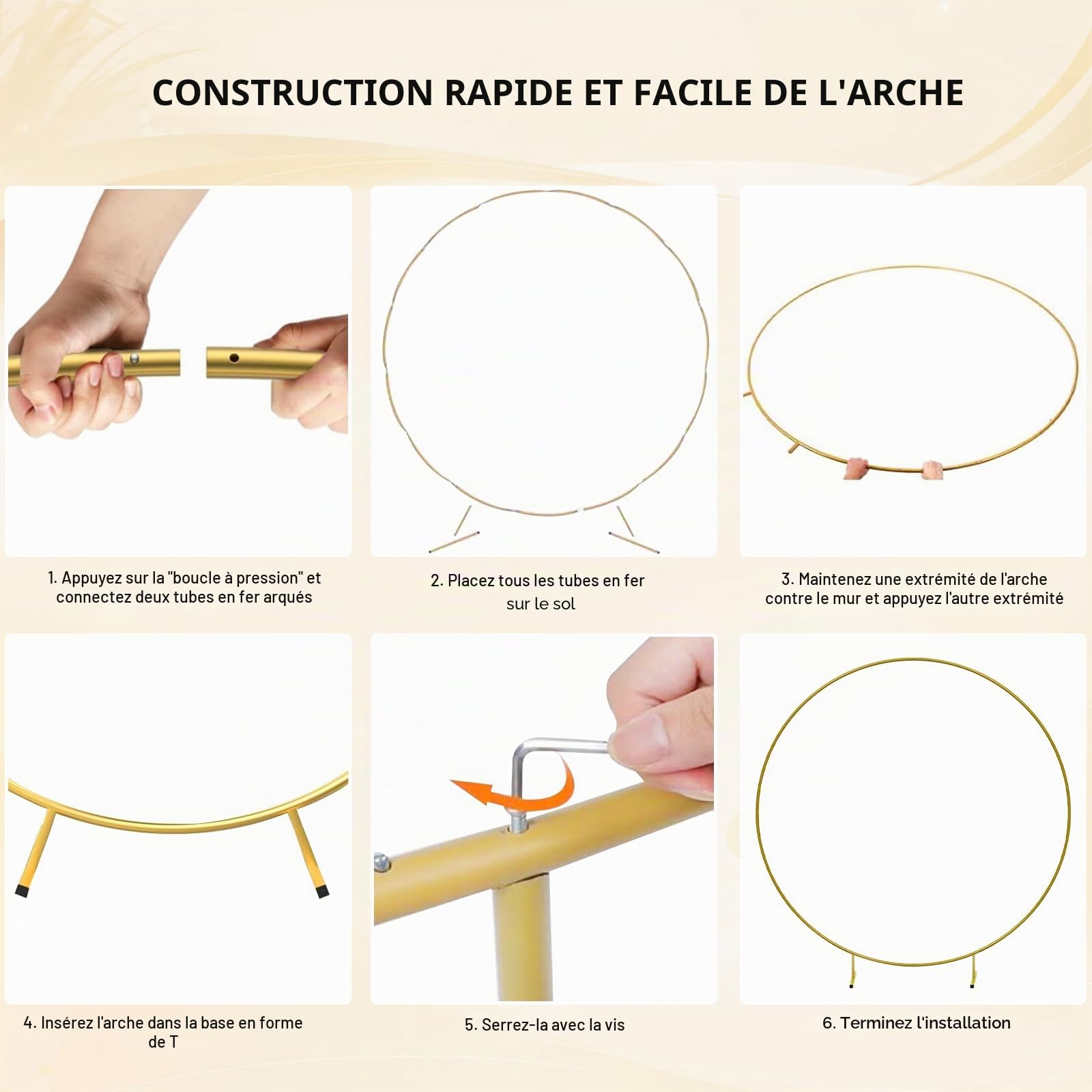 CONSTRUCTION RAPIDE ET FACILE DE L'ARCHE

1. Appuyez sur la "boucle à pression" et connectez deux tubes en fer arqués

2. Placez tous les tubes en fer sur le sol

3. Maintenez une extrémité de l'arche contre le mur et appuyez l'autre extrémité

4. Insérez l'arche dans la base en forme de T

5. Serrez-la avec la vis

6. Terminez l'installation