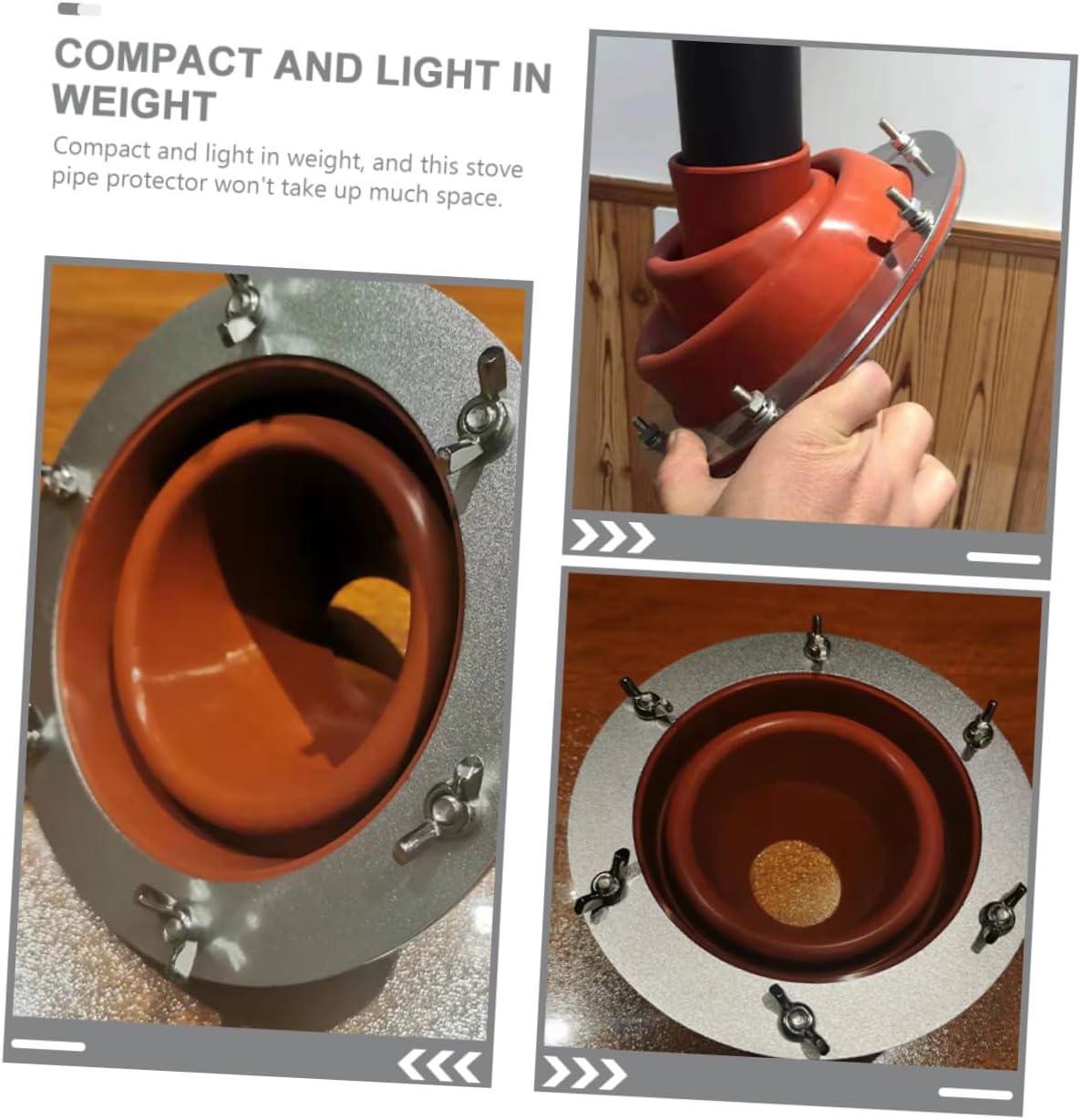 COMPACT AND LIGHT IN WEIGHT

Compact and light in weight, and this stove pipe protector won't take up much space.