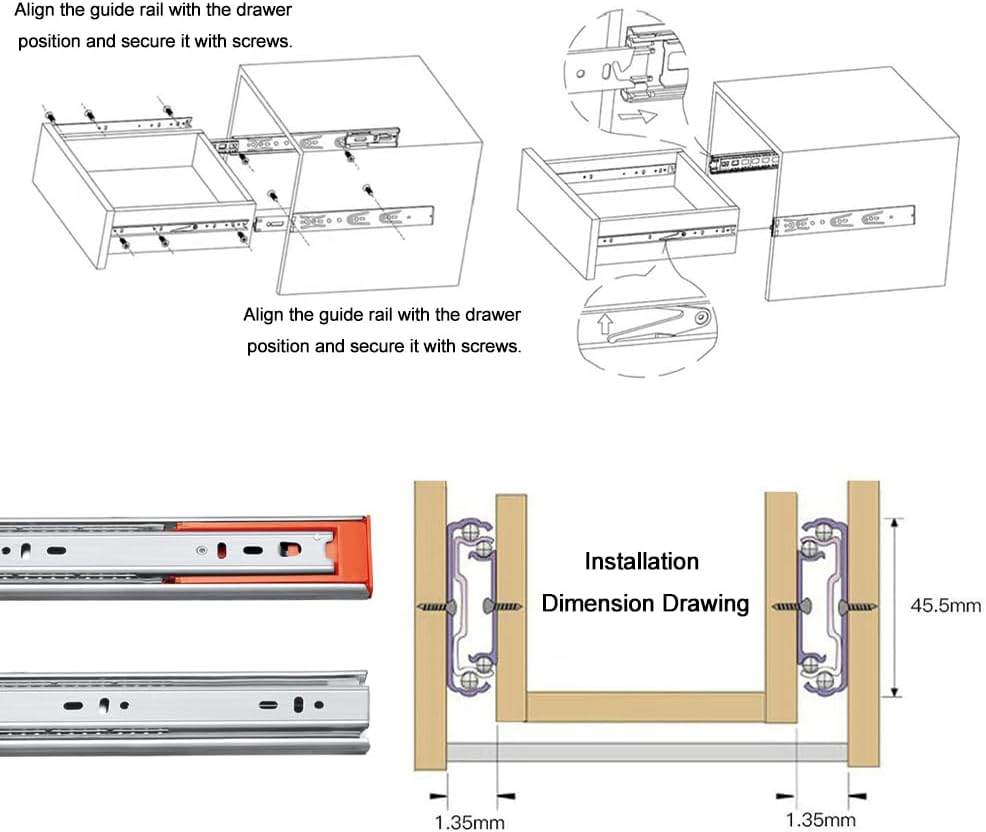 Align the guide rail with the drawer position and secure it with screws.

Align the guide rail with the drawer position and secure it with screws.

Installation Dimension Drawing

45.5mm

1.35mm

1.35mm