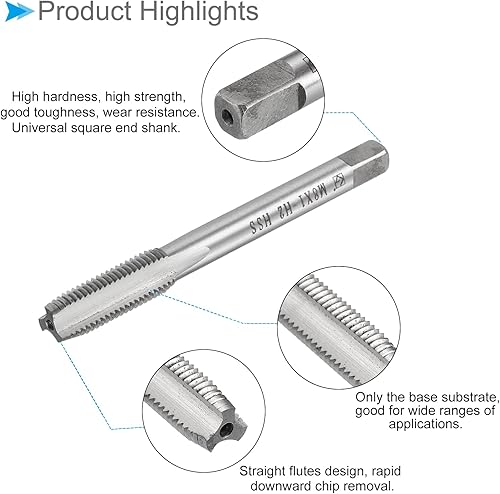 Product Highlights

High hardness, high strength, good toughness, wear resistance. Universal square end shank.

M8X1 H2 HSS

Only the base substrate, good for wide ranges of applications.

Straight flutes design, rapid downward chip removal.