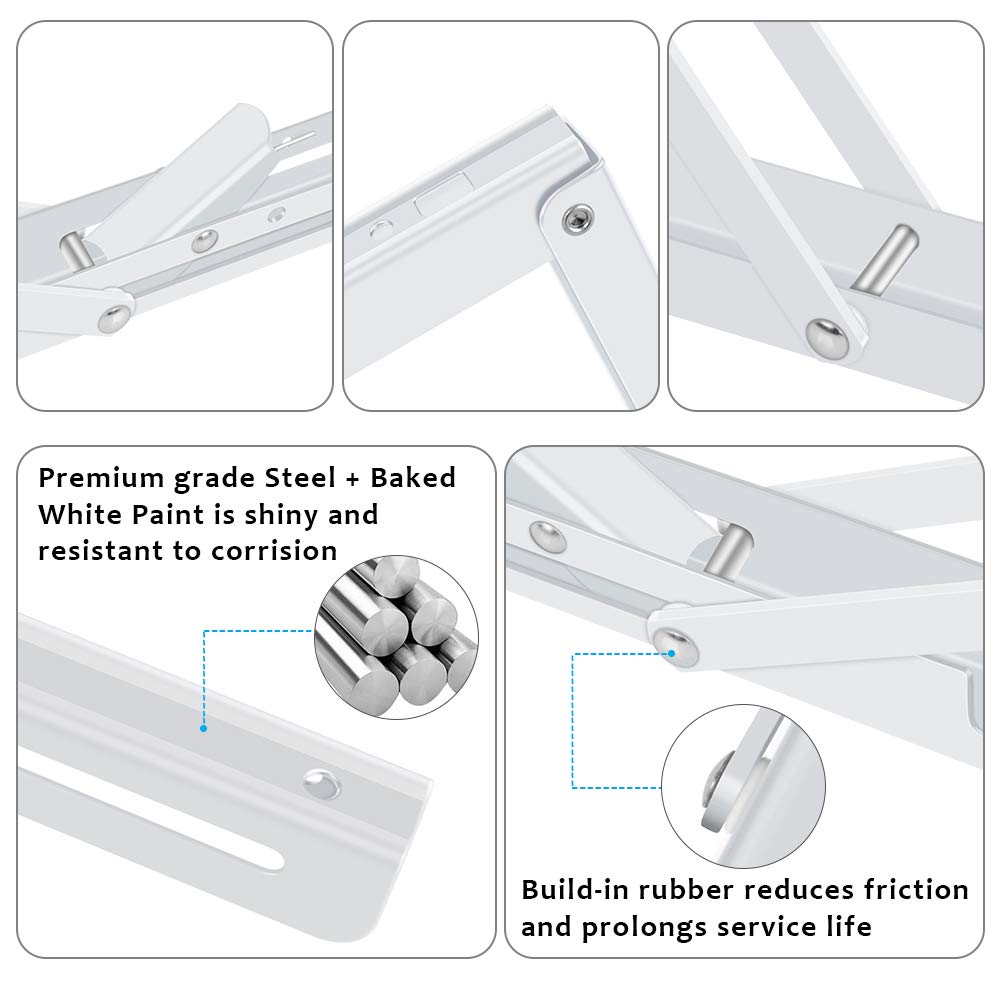 Premium grade Steel + Baked White Paint is shiny and resistant to corrision

Build-in rubber reduces friction and prolongs service life