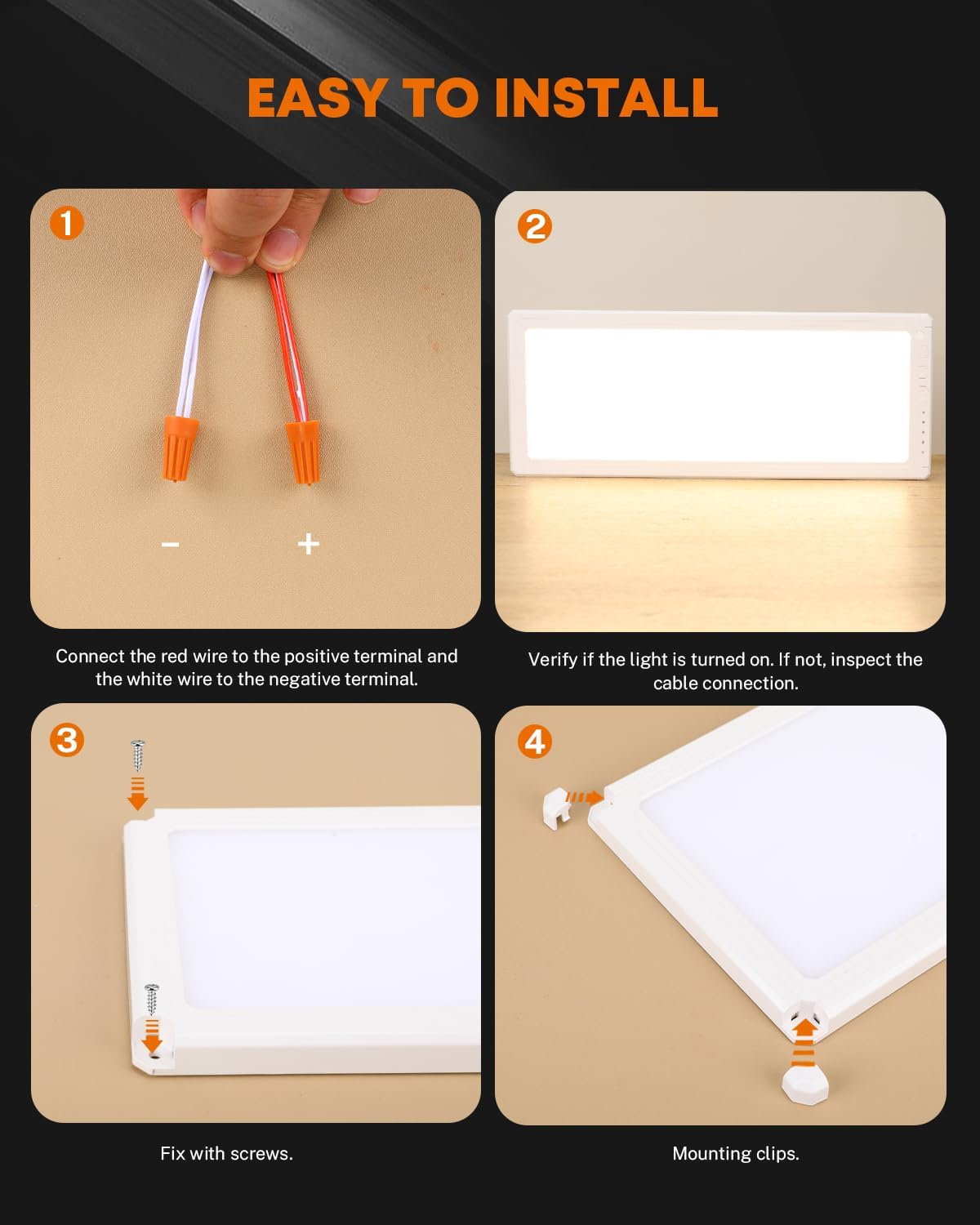 EASY TO INSTALL

1

− +

Connect the red wire to the positive terminal and the white wire to the negative terminal.

2

Verify if the light is turned on. If not, inspect the cable connection.

3

Fix with screws.

4

Mounting clips.