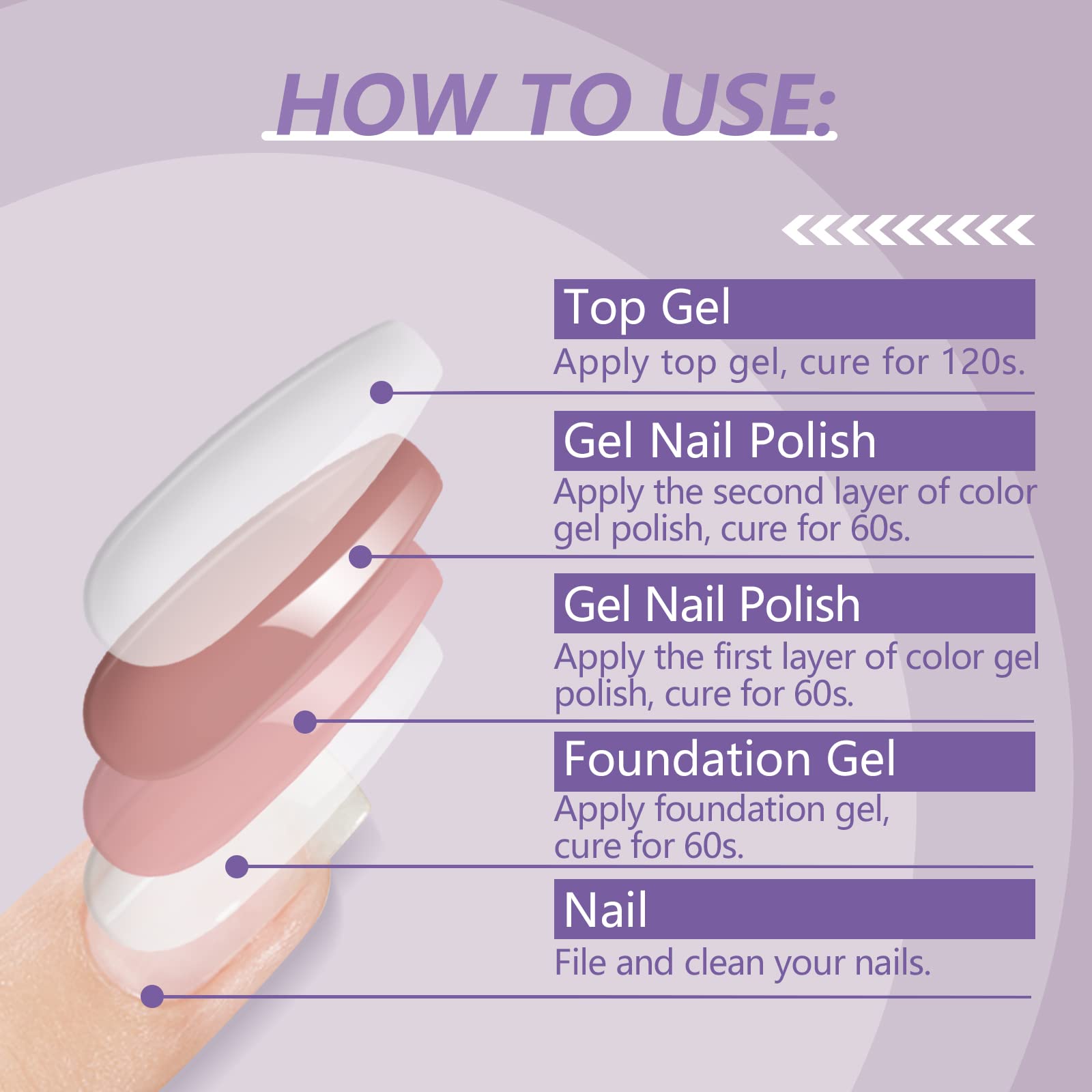 HOW TO USE:

Top Gel
Apply top gel, cure for 120s.

Gel Nail Polish
Apply the second layer of color gel polish, cure for 60s.

Gel Nail Polish
Apply the first layer of color gel polish, cure for 60s.

Foundation Gel
Apply foundation gel, cure for 60s.

Nail
File and clean your nails.