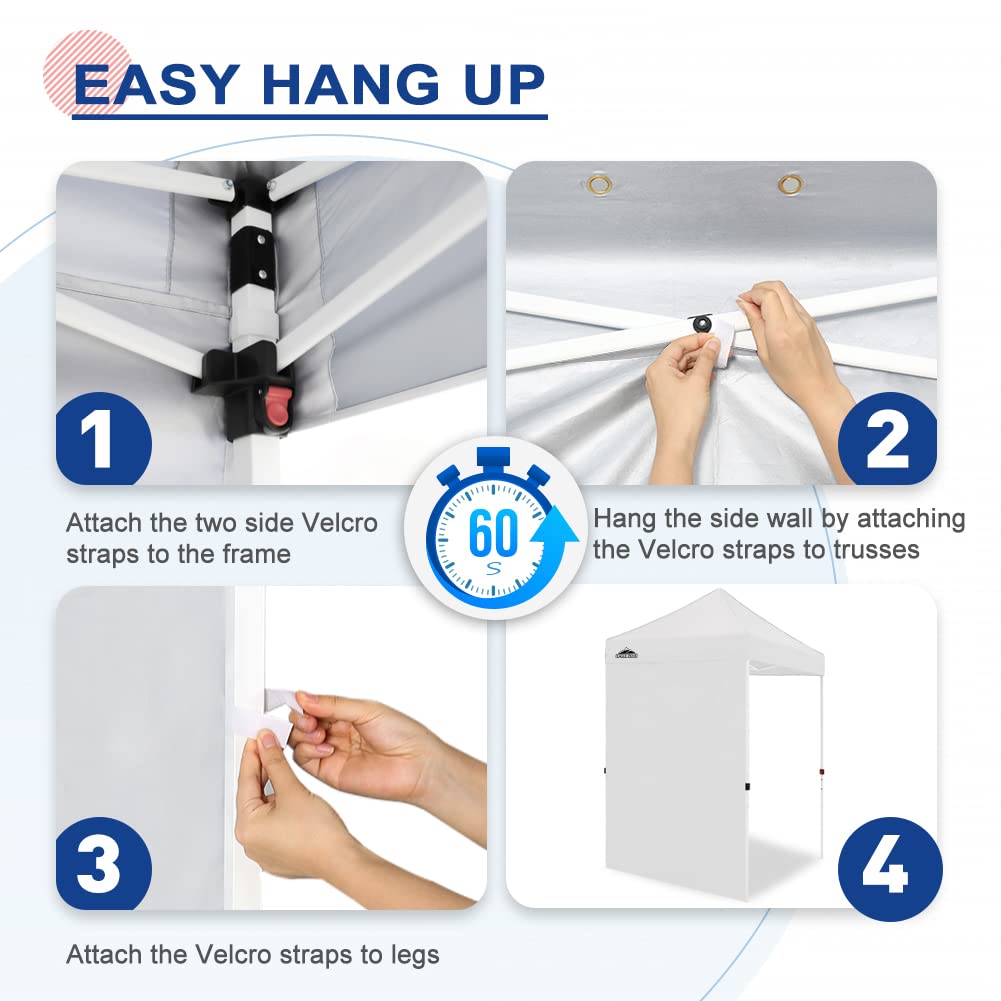 EASY HANG UP

1

Attach the two side Velcro straps to the frame

60
S

2

Hang the side wall by attaching the Velcro straps to trusses

3

Attach the Velcro straps to legs

4